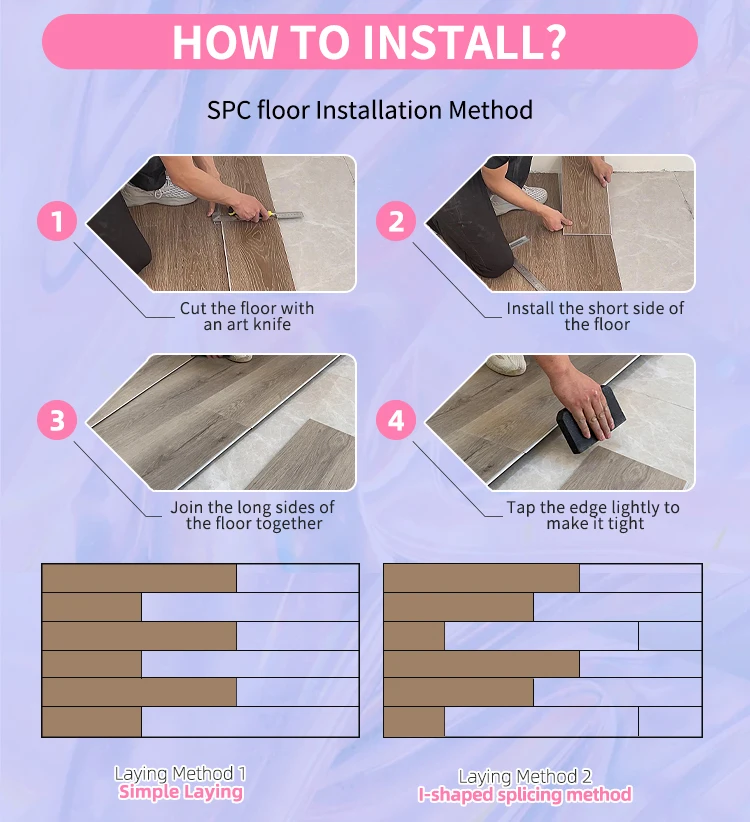 HOW TO INSTALL?

SPC floor Installation Method

1

Cut the floor with an art knife

2

Install the short side of the floor

3

Join the long sides of the floor together

4

Tap the edge lightly to make it tight

Laying Method 1
Simple Laying

Laying Method 2
I-shaped splicing method