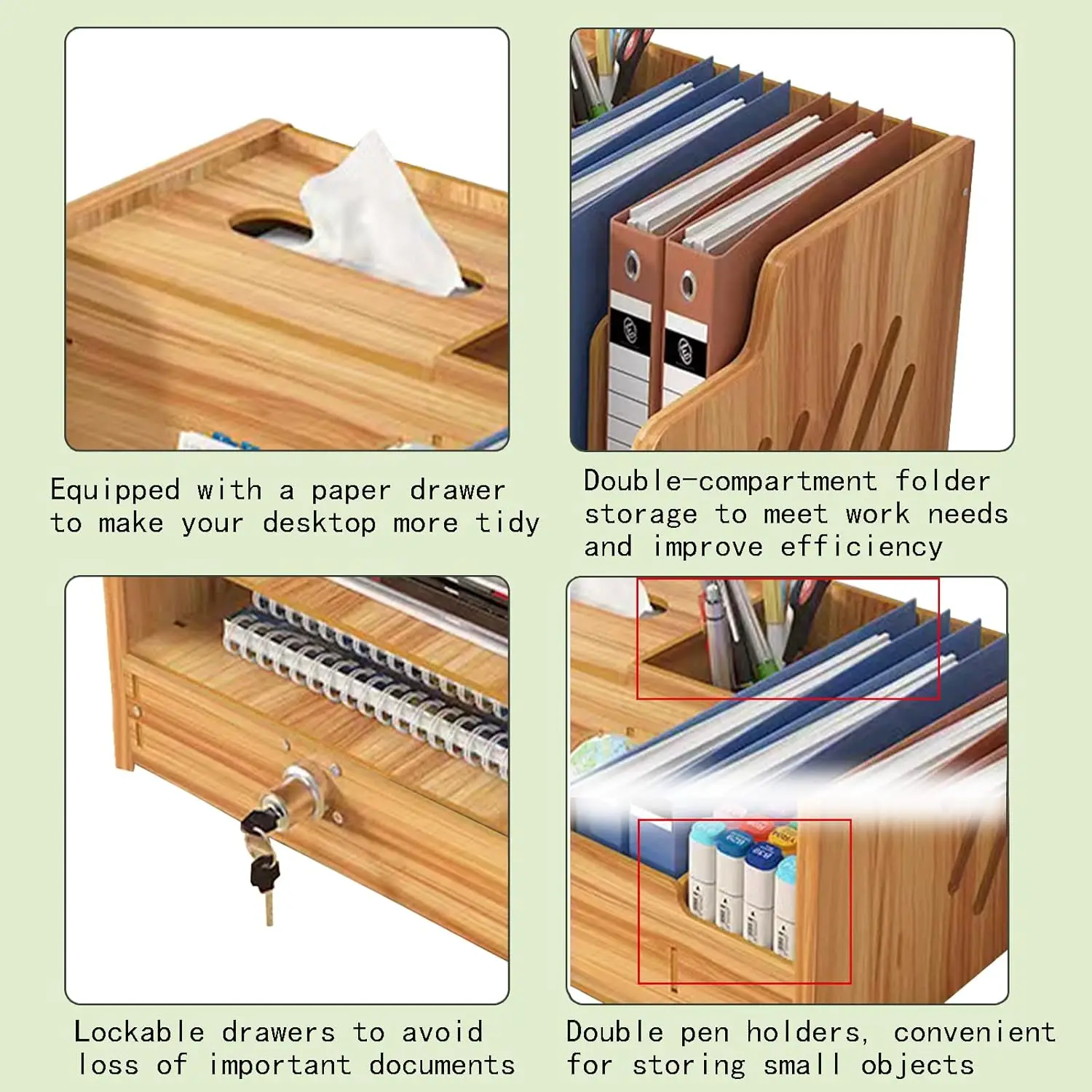 Equipped with a paper drawer to make your desktop more tidy

Double-compartment folder storage to meet work needs and improve efficiency

Lockable drawers to avoid loss of important documents

Double pen holders, convenient for storing small objects