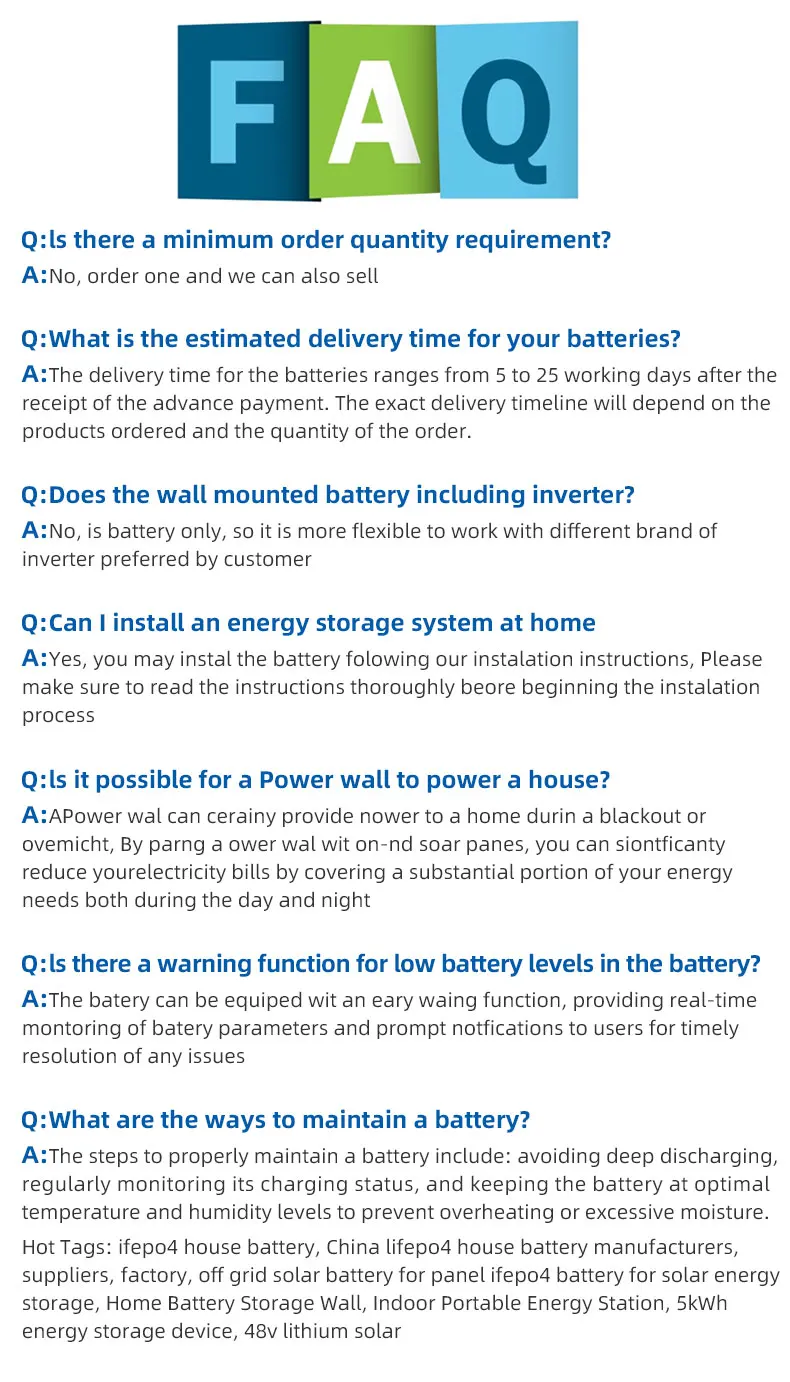 FAQ

Q:ls there a minimum order quantity requirement?
A:No, order one and we can also sell

Q:What is the estimated delivery time for your batteries?
A:The delivery time for the batteries ranges from 5 to 25 working days after the receipt of the advance payment. The exact delivery timeline will depend on the products ordered and the quantity of the order.

Q:Does the wall mounted battery including inverter?
A:No, is battery only, so it is more flexible to work with different brand of inverter preferred by customer

Q:Can I install an energy storage system at home
A:Yes, you may instal the battery folowing our instalation instructions, Please make sure to read the instructions thoroughly beore beginning the instalation process

Q:ls it possible for a Power wall to power a house?
A:APower wal can cerainy provide nower to a home durin a blackout or ovemicht, By parng a ower wal wit on-nd soar panes, you can siontficanty reduce yourelectricity bills by covering a substantial portion of your energy needs both during the day and night

Q:ls there a warning function for low battery levels in the battery?
A:The batery can be equiped wit an eary waing function, providing real-time montoring of batery parameters and prompt notfications to users for timely resolution of any issues

Q:What are the ways to maintain a battery?
A:The steps to properly maintain a battery include: avoiding deep discharging, regularly monitoring its charging status, and keeping the battery at optimal temperature and humidity levels to prevent overheating or excessive moisture.

Hot Tags: ifepo4 house battery, China lifepo4 house battery manufacturers, suppliers, factory, off grid solar battery for panel ifepo4 battery for solar energy storage, Home Battery Storage Wall, Indoor Portable Energy Station, 5kWh energy storage device, 48v lithium solar