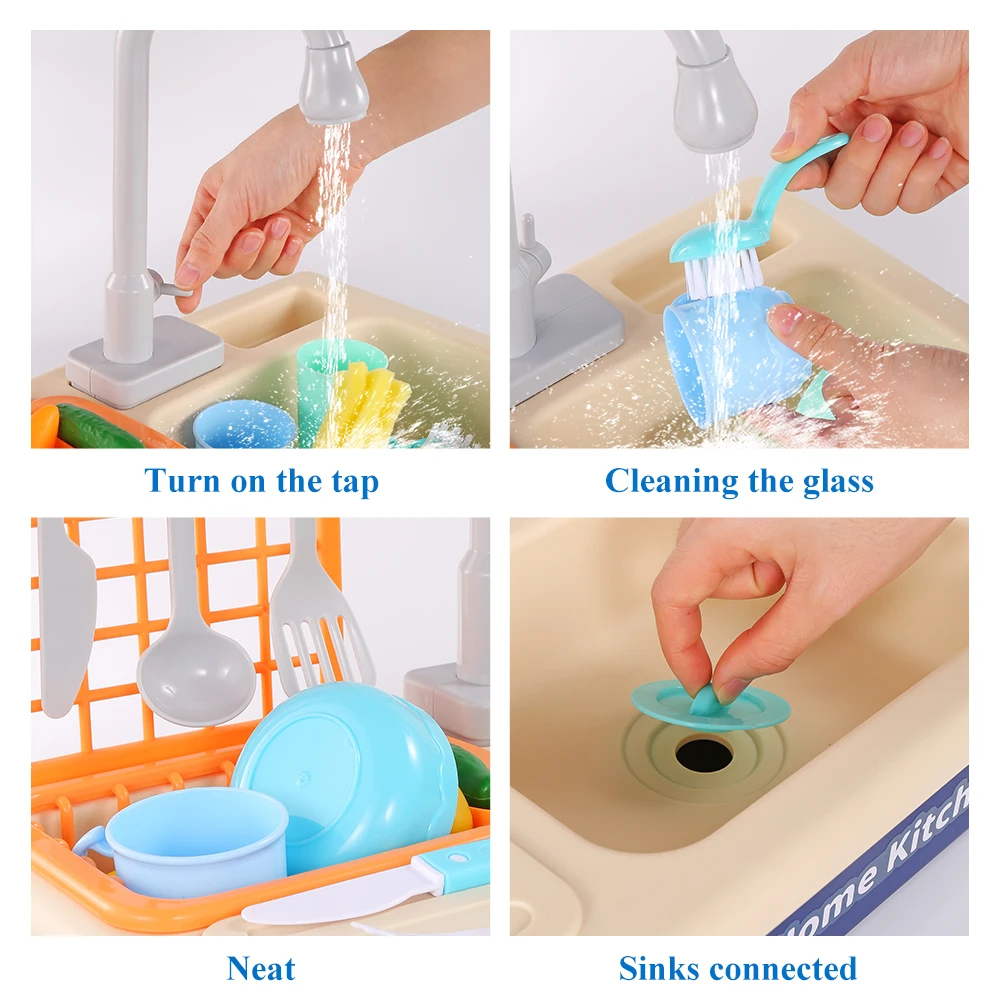 Turn on the tap

Cleaning the glass

Neat

ome Kitch

Sinks connected