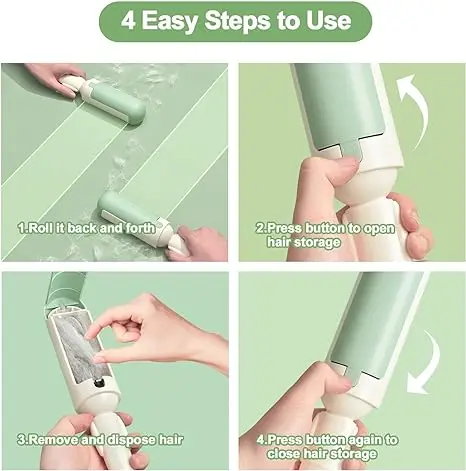 4 Easy Steps to Use

1.Roll it back and forth

2.Press button to open hair storage

3.Remove and dispose hair

4.Press button again to close hair storage