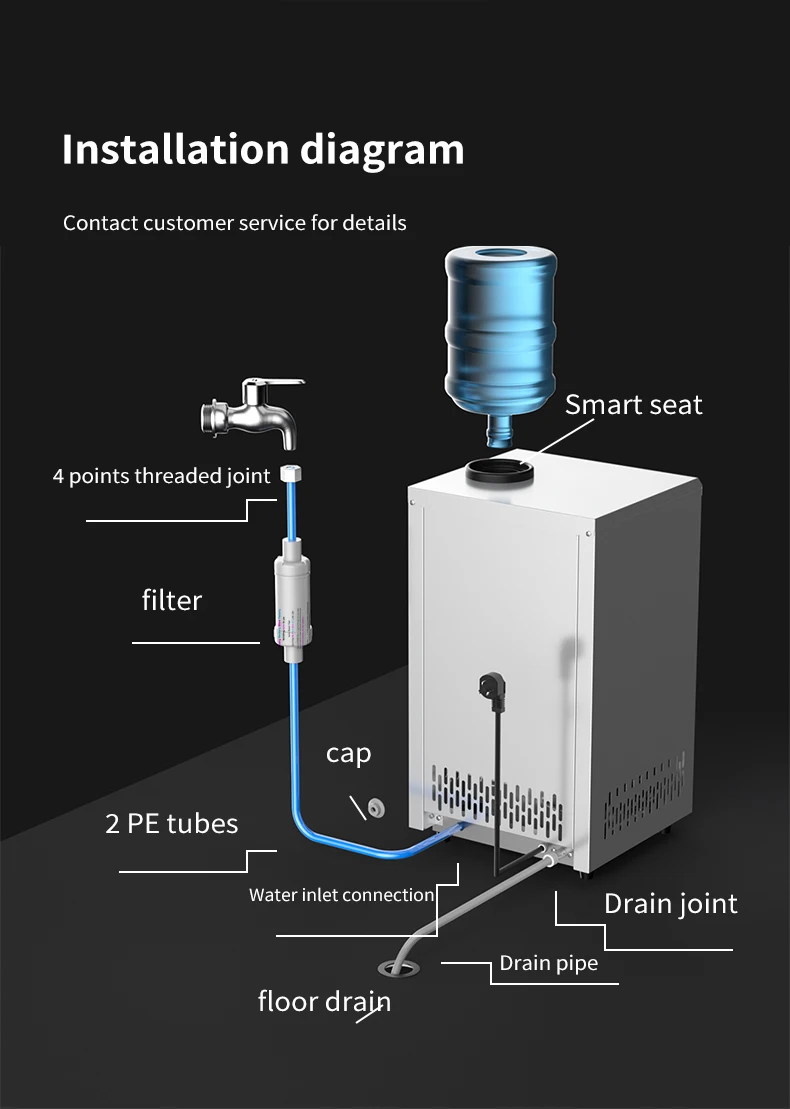 Installation diagram

Contact customer service for details

Smart seat

4 points threaded joint

filter

cap

2 PE tubes

Water inlet connection

Drain joint

Drain pipe

floor drain