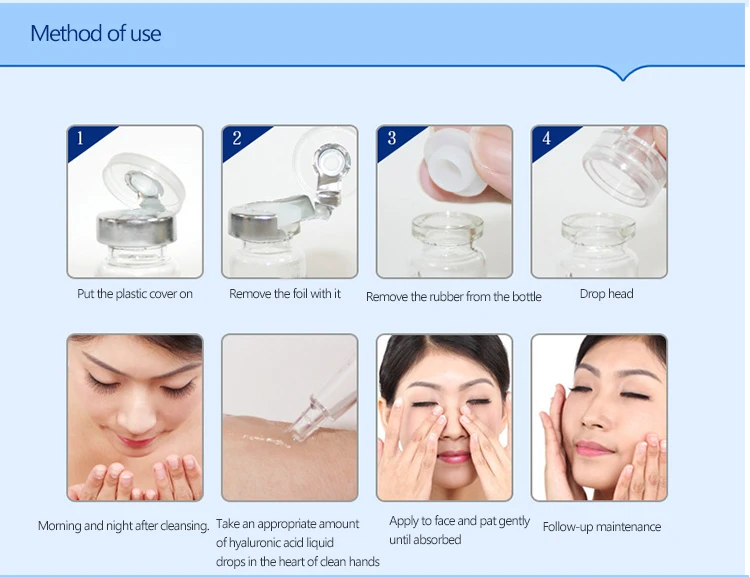 Method of use

1

Put the plastic cover on

2

Remove the foil with it

3

Remove the rubber from the bottle

4

Drop head

Morning and night after cleansing.

Take an appropriate amount of hyaluronic acid liquid drops in the heart of clean hands

Apply to face and pat gently until absorbed

Follow-up maintenance