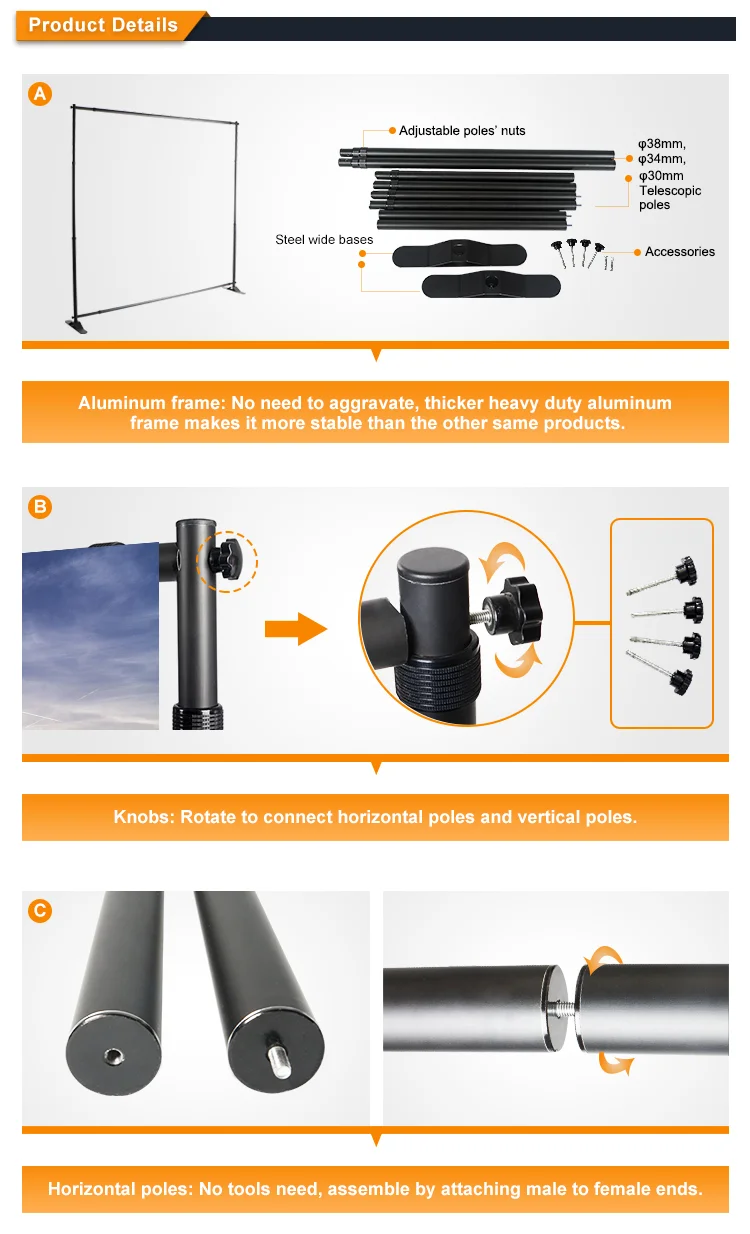 Product Details

A

Adjustable poles' nuts

φ38mm, φ34mm, φ30mm Telescopic poles

Steel wide bases

Accessories

Aluminum frame: No need to aggravate, thicker heavy duty aluminum frame makes it more stable than the other same products.

B

Knobs: Rotate to connect horizontal poles and vertical poles.

C

Horizontal poles: No tools need, assemble by attaching male to female ends.