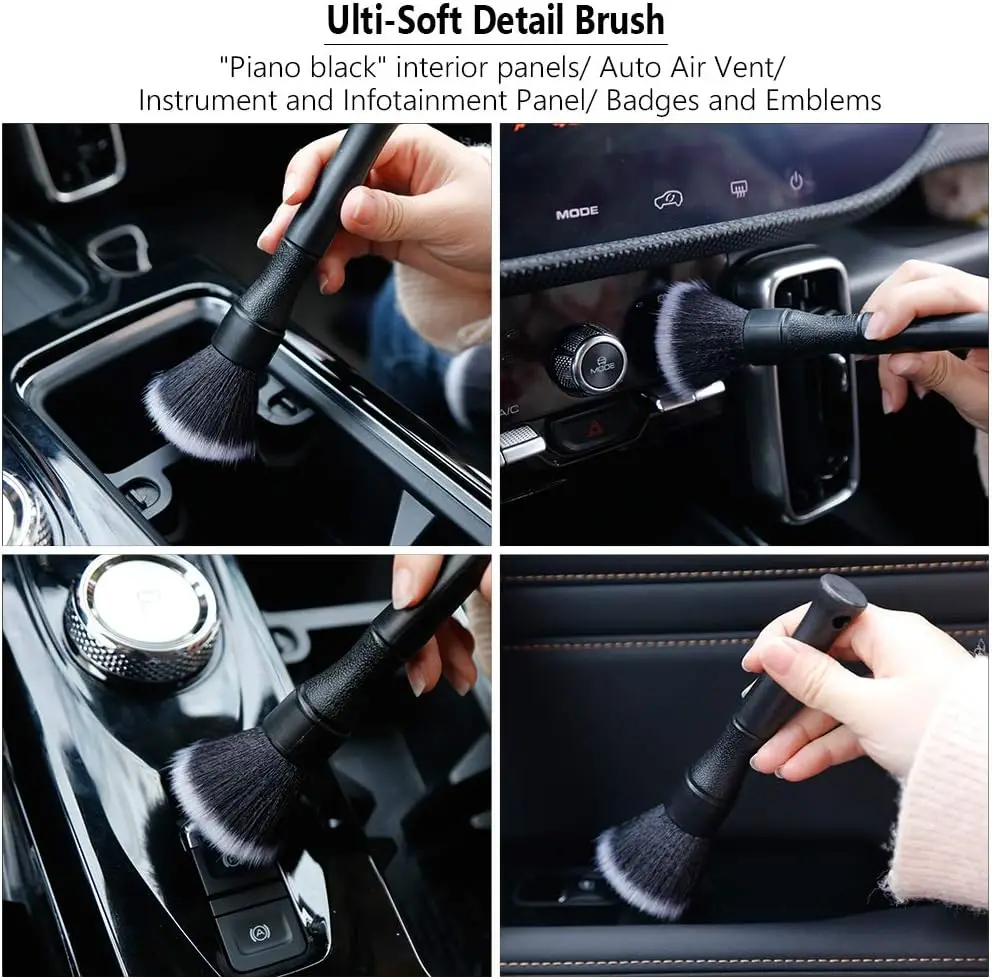 Ulti-Soft Detail Brush

"Piano black" interior panels/ Auto Air Vent/ Instrument and Infotainment Panel/ Badges and Emblems

MODE

MODE

A/C