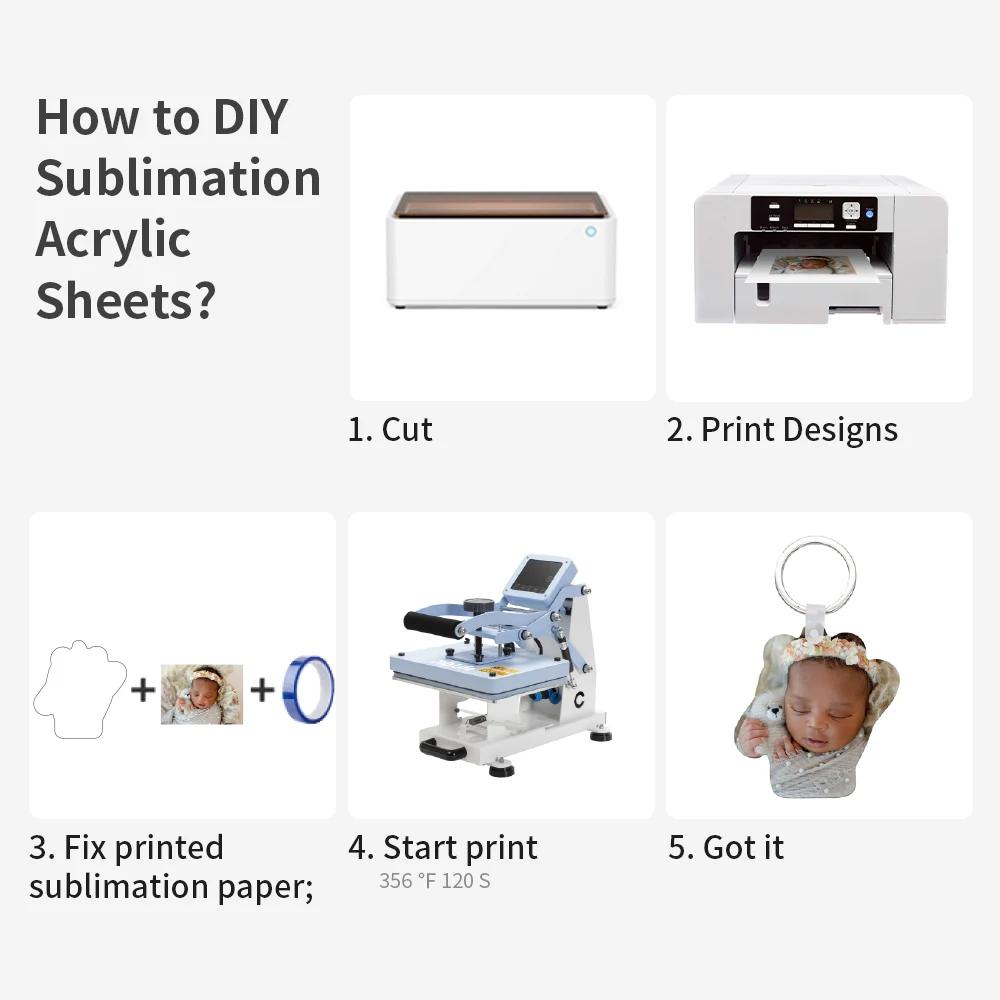 How to DIY Sublimation Acrylic Sheets?

1. Cut

2. Print Designs

+ +

3. Fix printed sublimation paper;

4. Start print
356 °F 120 S

5. Got it