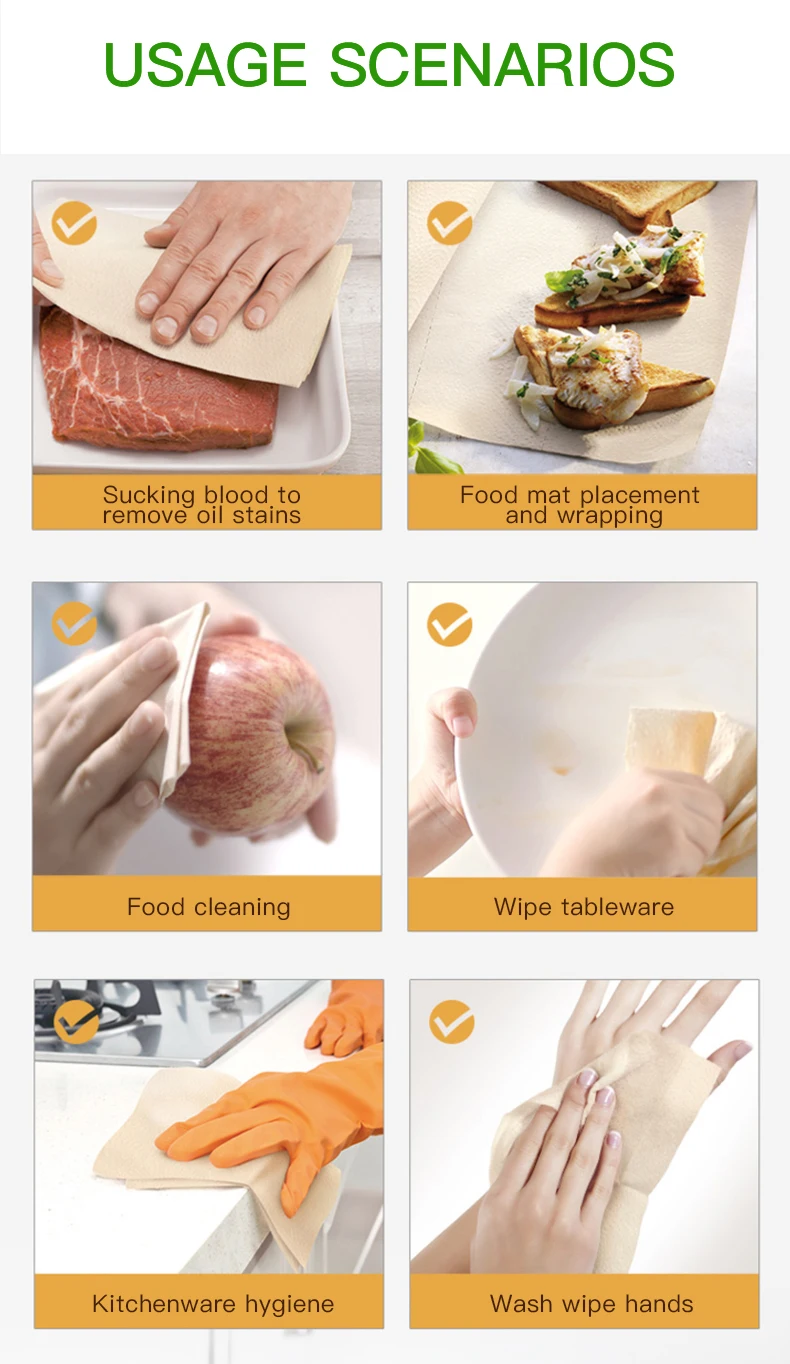 USAGE SCENARIOS

Sucking blood to remove oil stains

Food mat placement and wrapping

Food cleaning

Wipe tableware

Kitchenware hygiene

Wash wipe hands