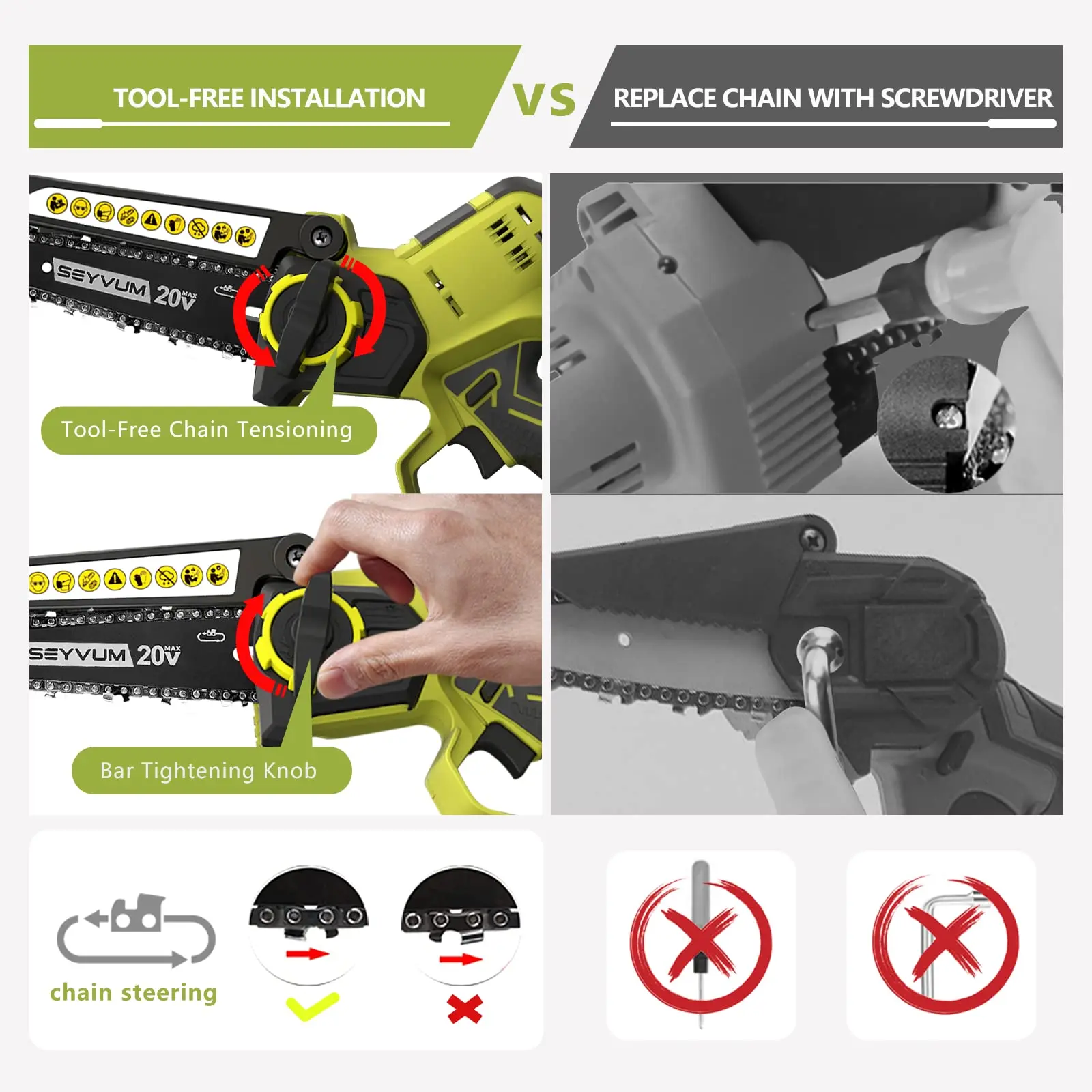 TOOL-FREE INSTALLATION

VS

REPLACE CHAIN WITH SCREWDRIVER

SEYVUM 20V MAX

Tool-Free Chain Tensioning

SEYVUM 20V MAX

Bar Tightening Knob

chain steering