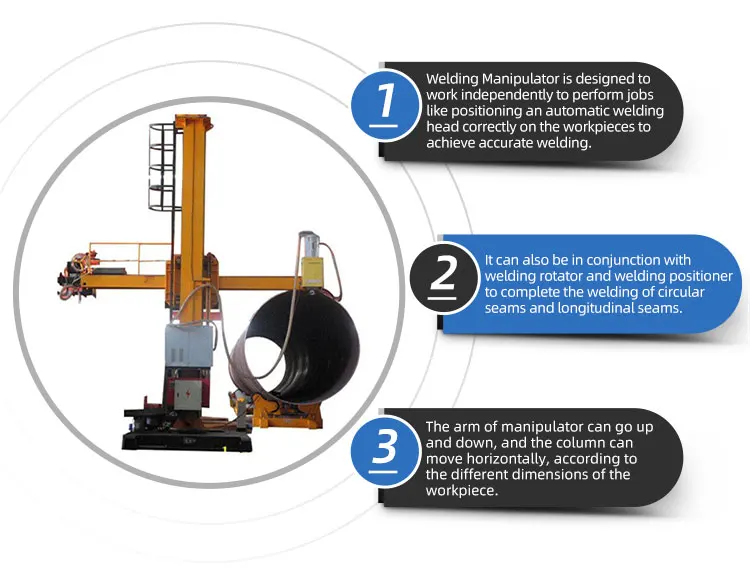 1

Welding Manipulator is designed to work independently to perform jobs like positioning an automatic welding head correctly on the workpieces to achieve accurate welding.

2

It can also be in conjunction with welding rotator and welding positioner to complete the welding of circular seams and longitudinal seams.

3

The arm of manipulator can go up and down, and the column can move horizontally, according to the different dimensions of the workpiece.