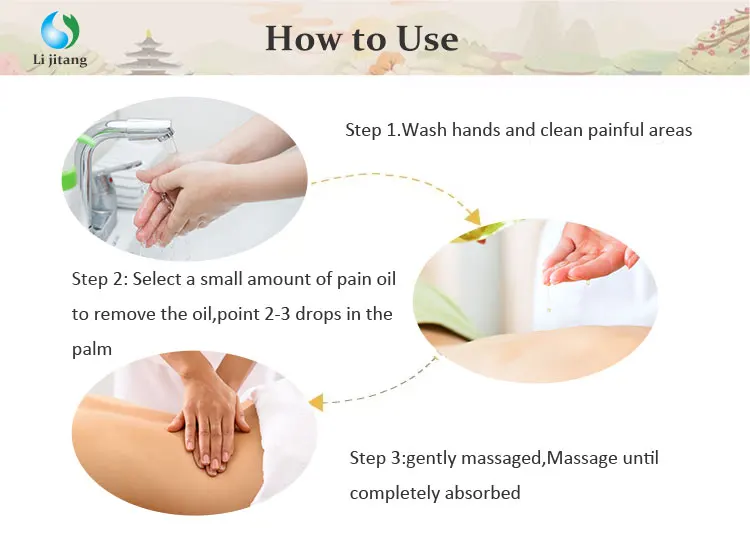 Li jitang

How to Use

Step 1.Wash hands and clean painful areas

Step 2: Select a small amount of pain oil to remove the oil,point 2-3 drops in the palm

Step 3:gently massaged,Massage until completely absorbed