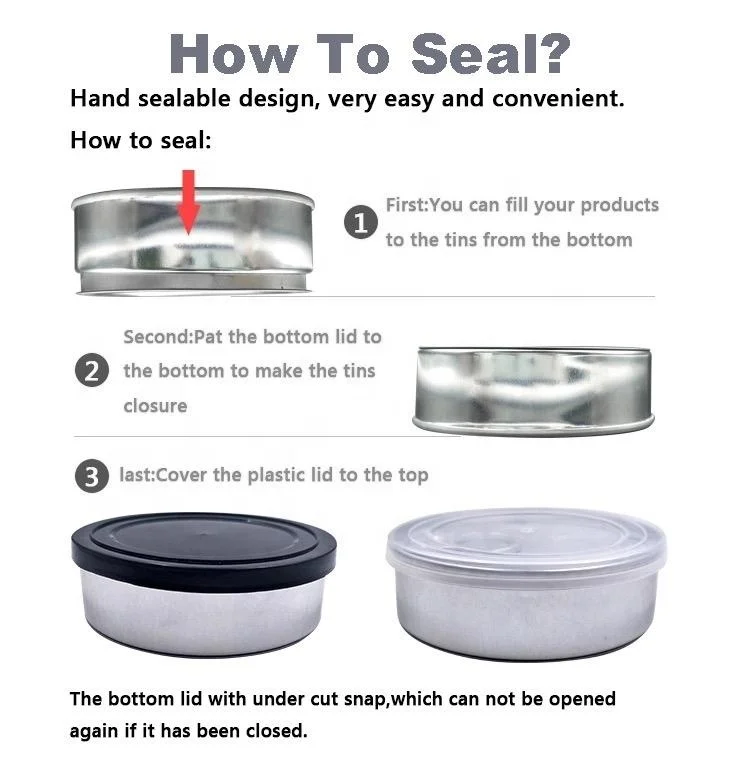 How To Seal?

Hand sealable design, very easy and convenient.

How to seal:

1 First:You can fill your products to the tins from the bottom

2 Second:Pat the bottom lid to the bottom to make the tins closure

3 last:Cover the plastic lid to the top

The bottom lid with under cut snap,which can not be opened again if it has been closed.