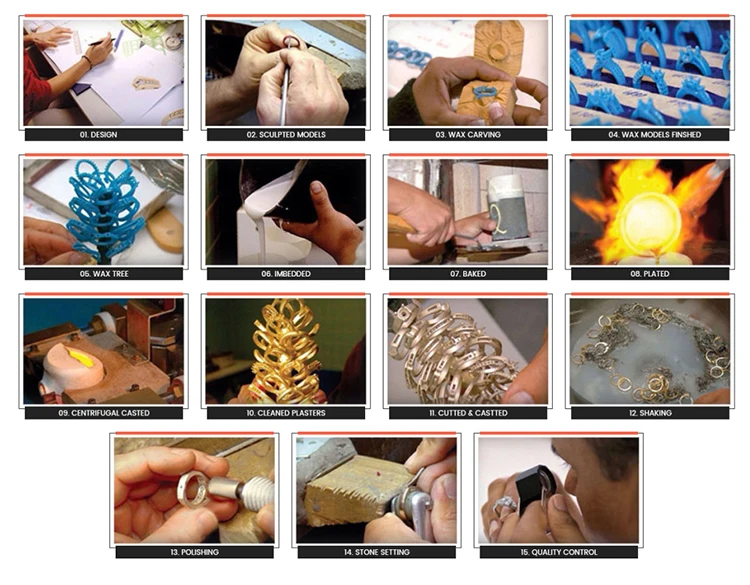 01. DESIGN

02. SCULPTED MODELS

03. WAX CARVING

04. WAX MODELS FINSHED

05. WAX TREE

06. IMBEDDED

07. BAKED

08. PLATED

09. CENTRIFUGAL CASTED

10. CLEANED PLASTERS

11. CUTTED & CASTTED

12. SHAKING

13. POLISHING

14. STONE SETTING

15. QUALITY CONTROL