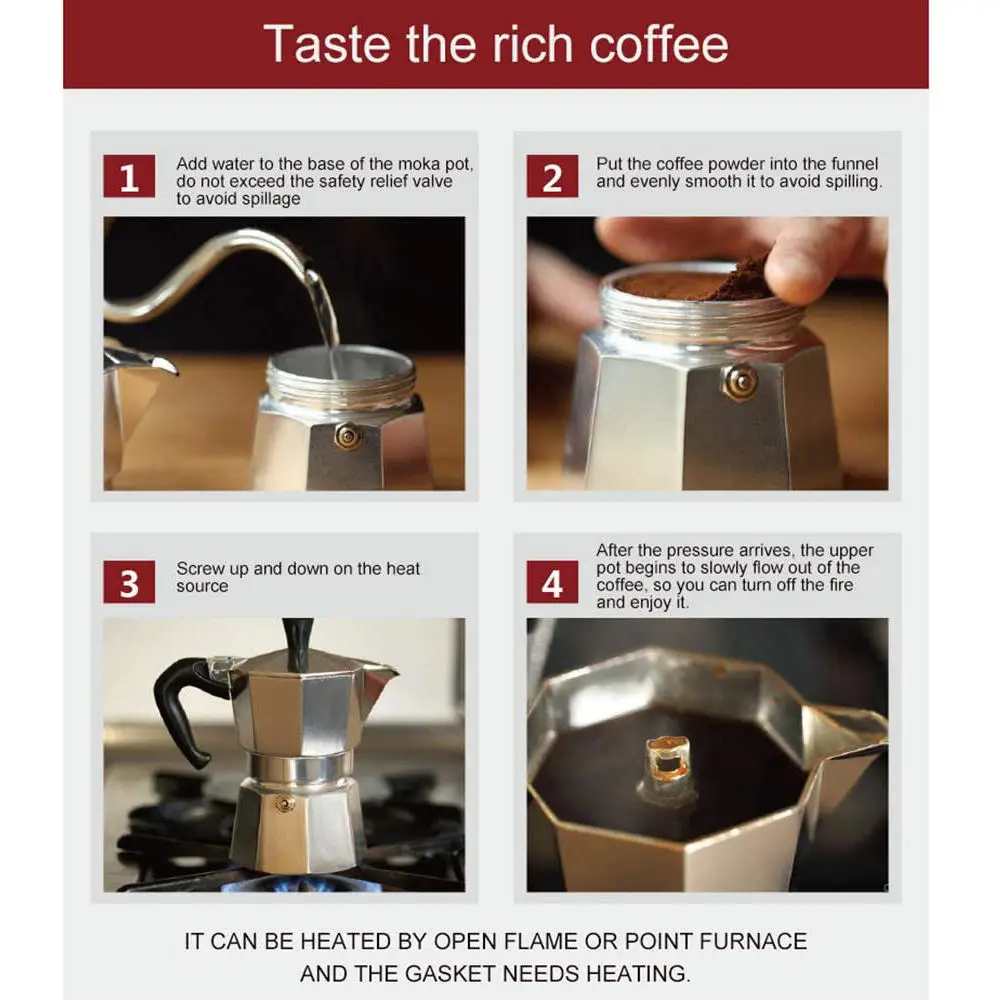 Taste the rich coffee

1 Add water to the base of the moka pot, do not exceed the safety relief valve to avoid spillage

2 Put the coffee powder into the funnel and evenly smooth it to avoid spilling.

3 Screw up and down on the heat source

4 After the pressure arrives, the upper pot begins to slowly flow out of the coffee, so you can turn off the fire and enjoy it.

IT CAN BE HEATED BY OPEN FLAME OR POINT FURNACE AND THE GASKET NEEDS HEATING.