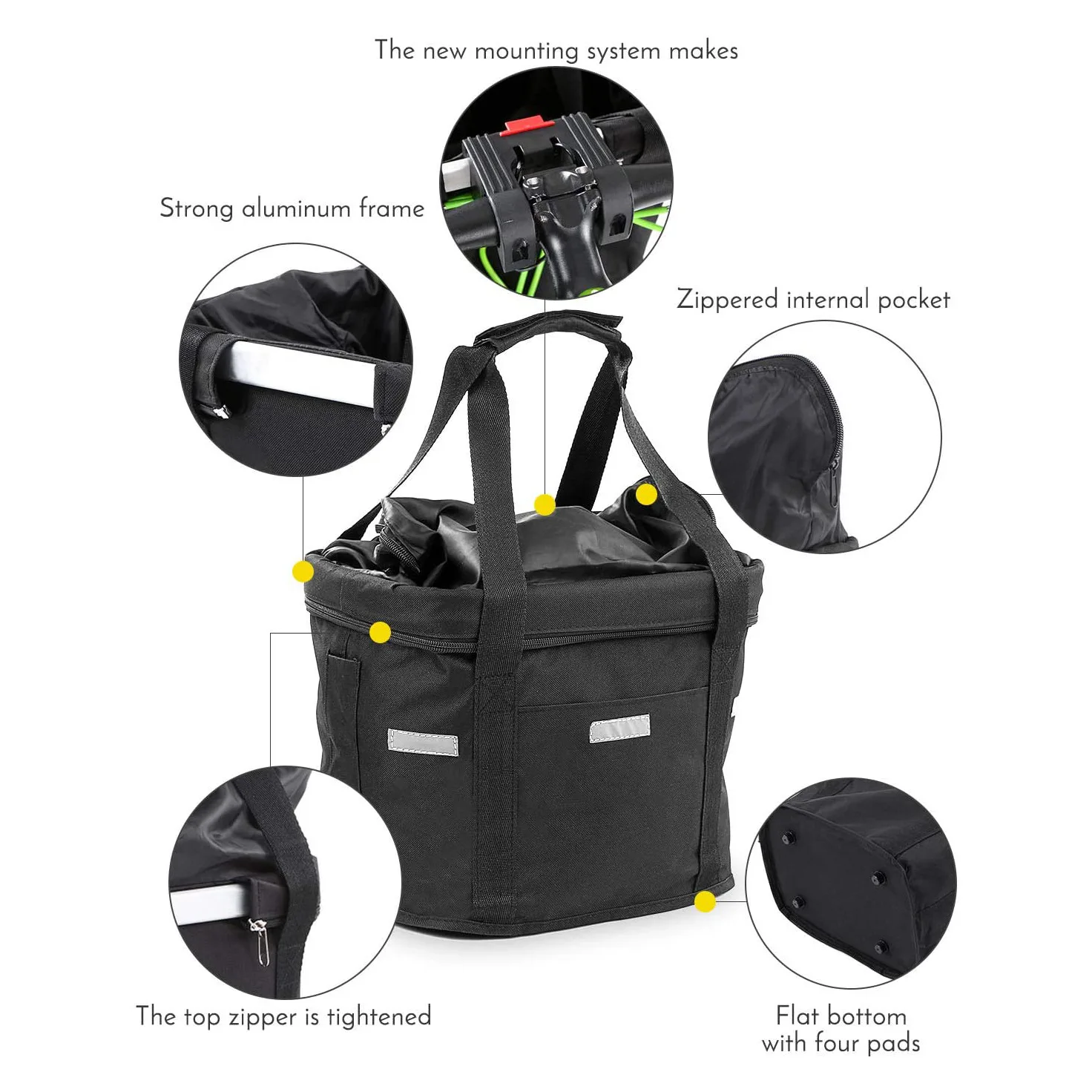 The new mounting system makes

Strong aluminum frame

Zippered internal pocket

The top zipper is tightened

Flat bottom
with four pads