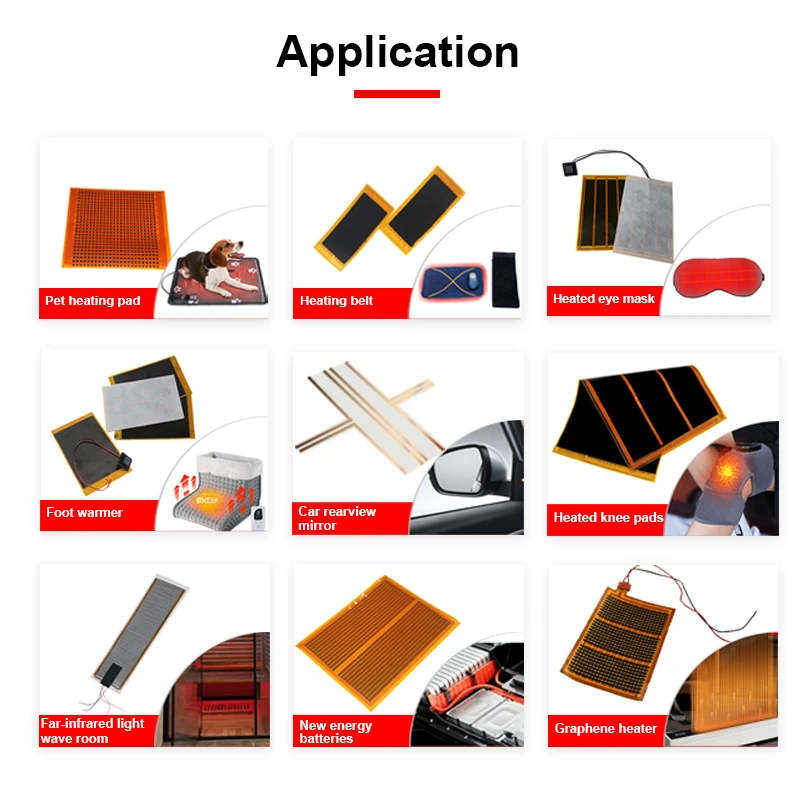 Application

Pet heating pad

Heating belt

Heated eye mask

Foot warmer

Car rearview mirror

Heated knee pads

Far-infrared light wave room

New energy batteries

Graphene heater