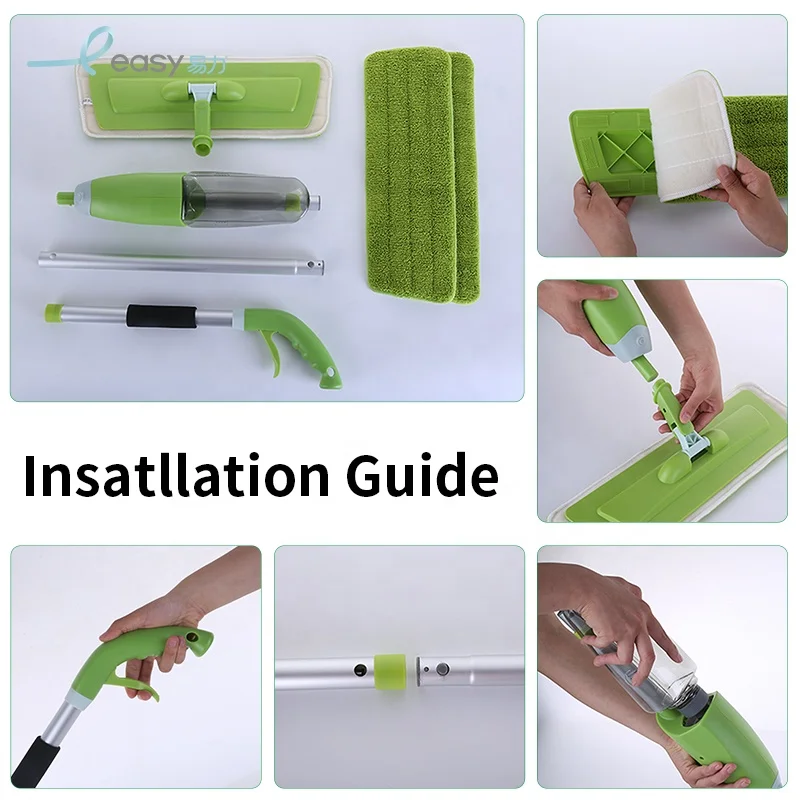 easy 易力

Insatllation Guide