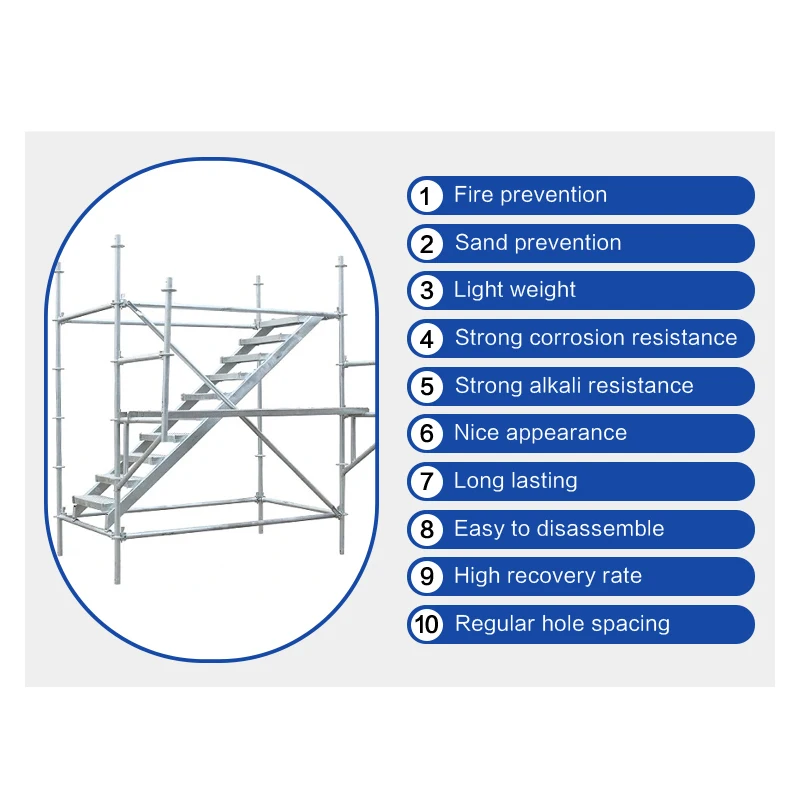 1 Fire prevention
2 Sand prevention
3 Light weight
4 Strong corrosion resistance
5 Strong alkali resistance
6 Nice appearance
7 Long lasting
8 Easy to disassemble
9 High recovery rate
10 Regular hole spacing