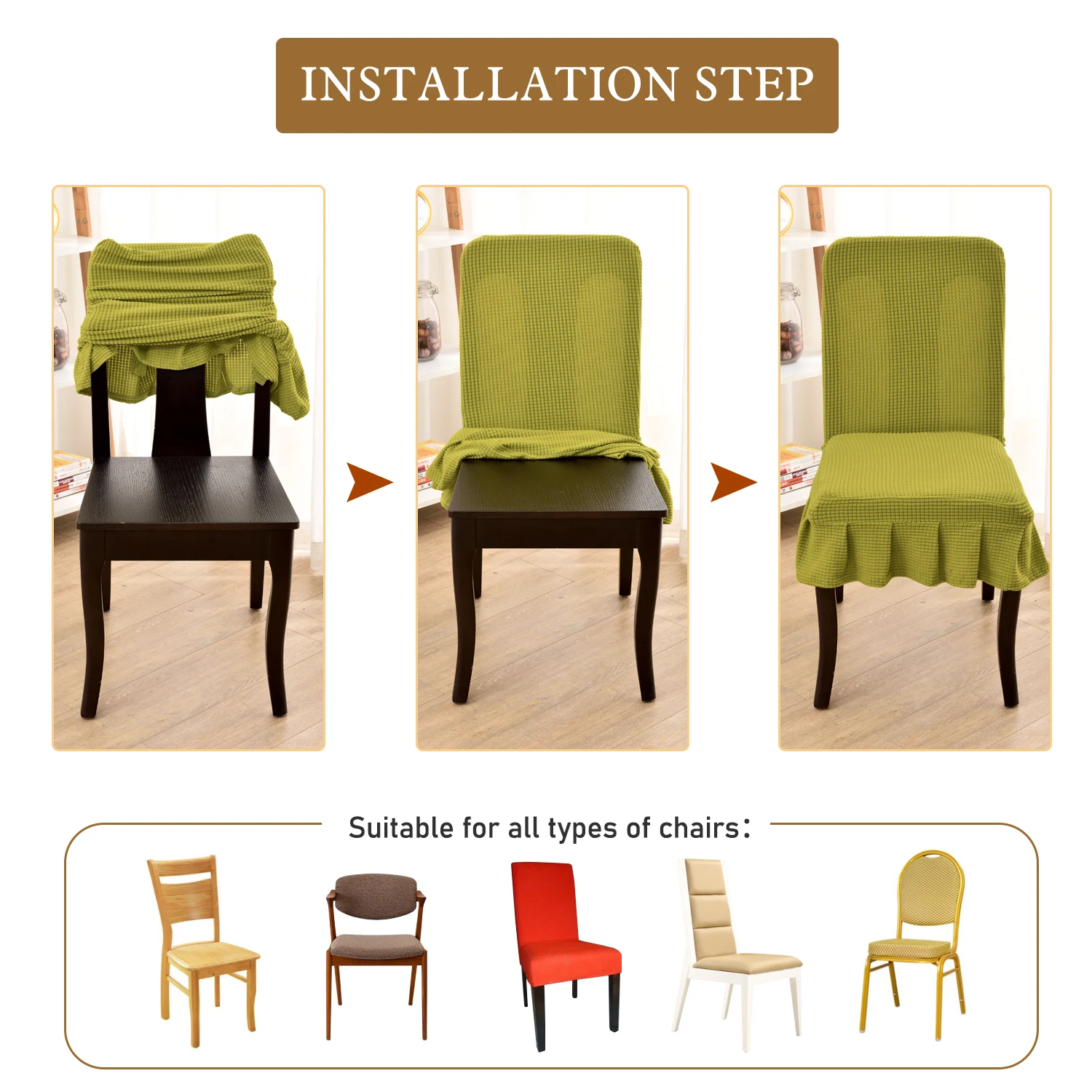 INSTALLATION STEP

Suitable for all types of chairs：