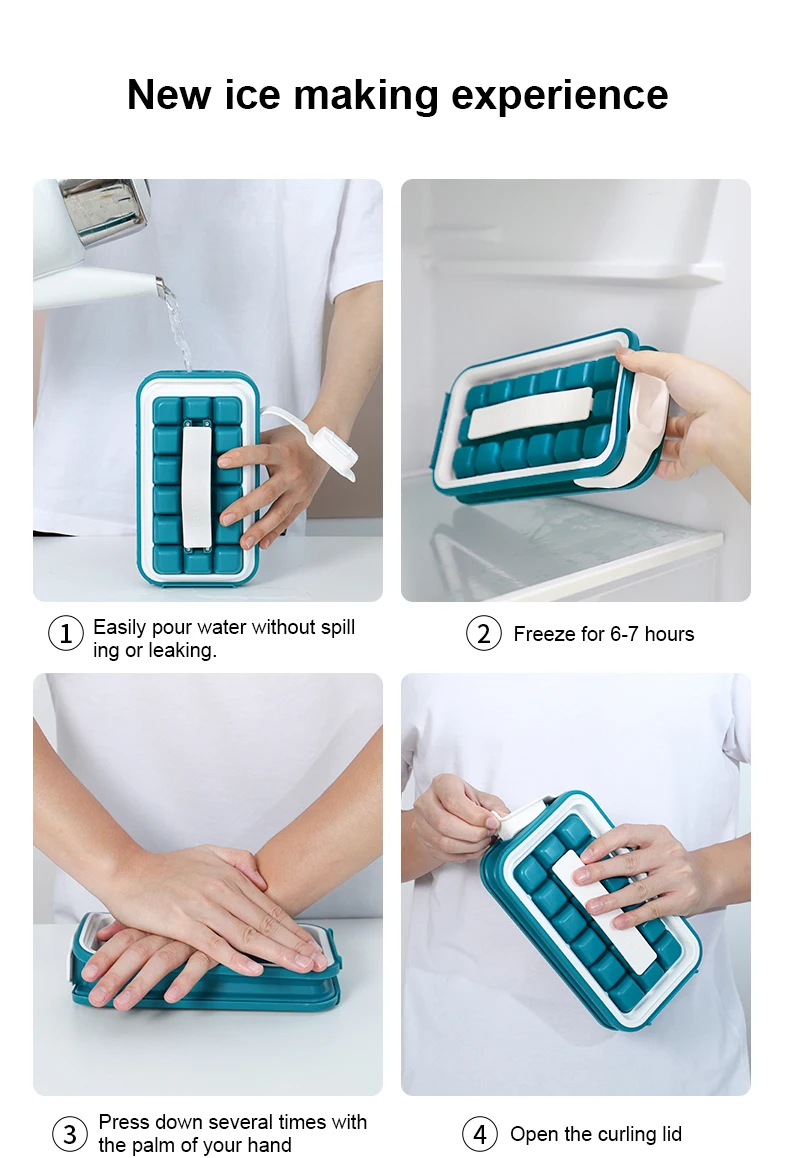 New ice making experience

① Easily pour water without spill ing or leaking.

② Freeze for 6-7 hours

③ Press down several times with the palm of your hand

④ Open the curling lid