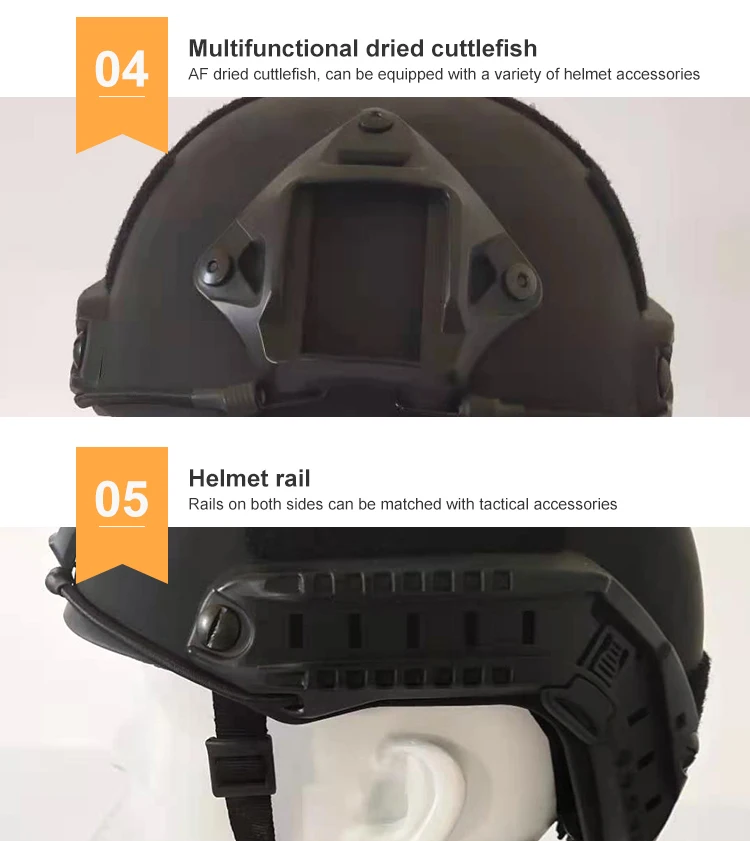 04

Multifunctional dried cuttlefish

AF dried cuttlefish, can be equipped with a variety of helmet accessories

05

Helmet rail

Rails on both sides can be matched with tactical accessories