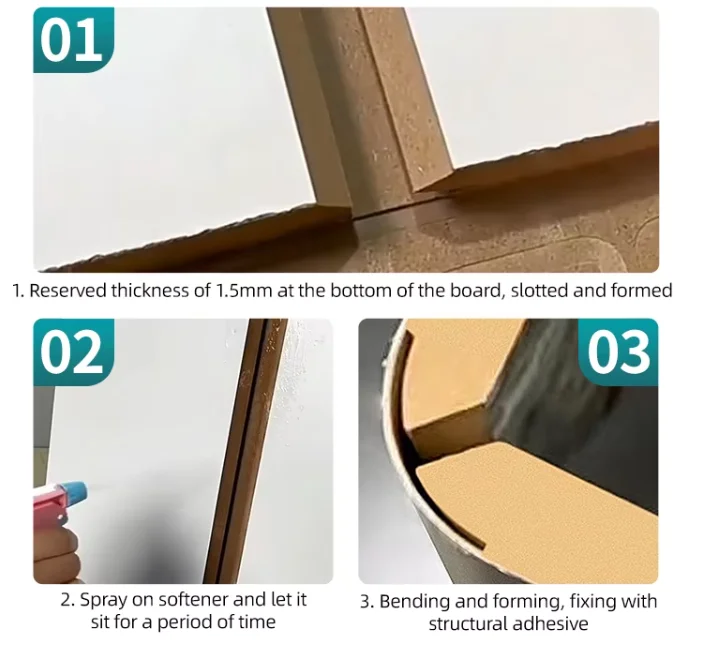 01

1. Reserved thickness of 1.5mm at the bottom of the board, slotted and formed

02

2. Spray on softener and let it sit for a period of time

03

3. Bending and forming, fixing with structural adhesive