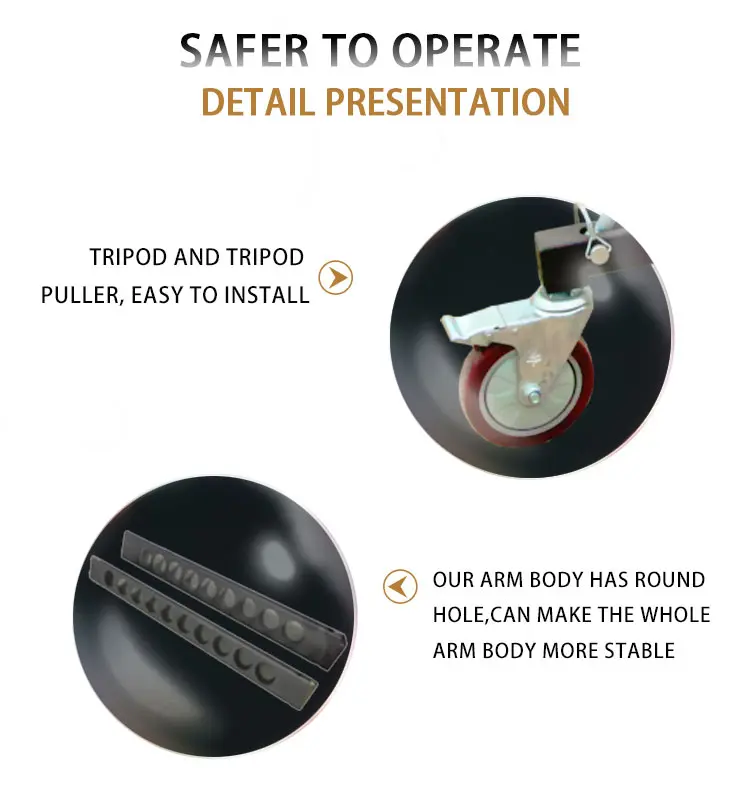 SAFER TO OPERATE
DETAIL PRESENTATION

TRIPOD AND TRIPOD PULLER, EASY TO INSTALL

OUR ARM BODY HAS ROUND HOLE,CAN MAKE THE WHOLE ARM BODY MORE STABLE