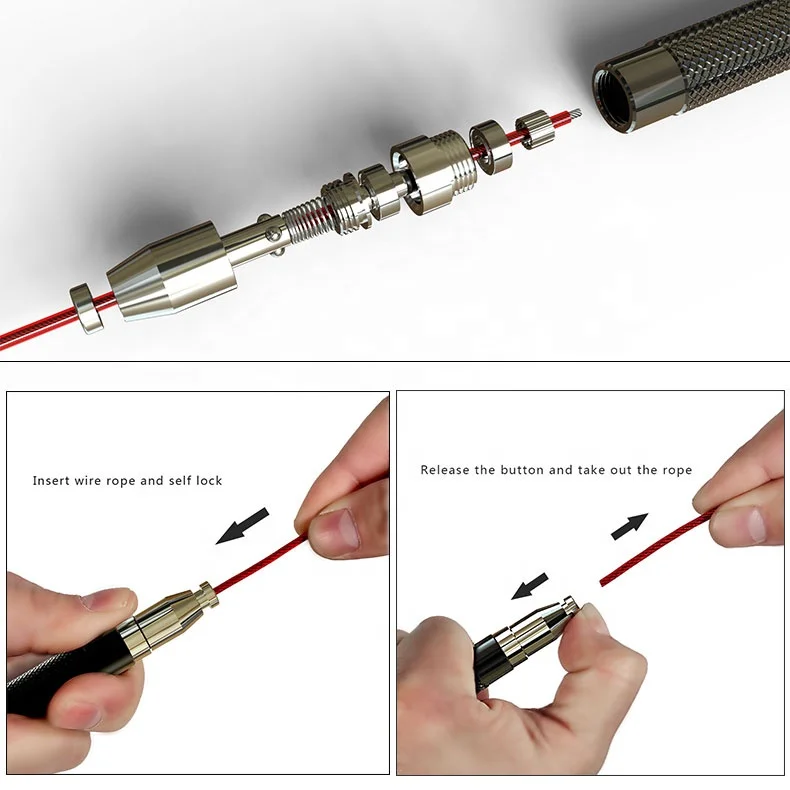 Insert wire rope and self lock

Release the button and take out the rope