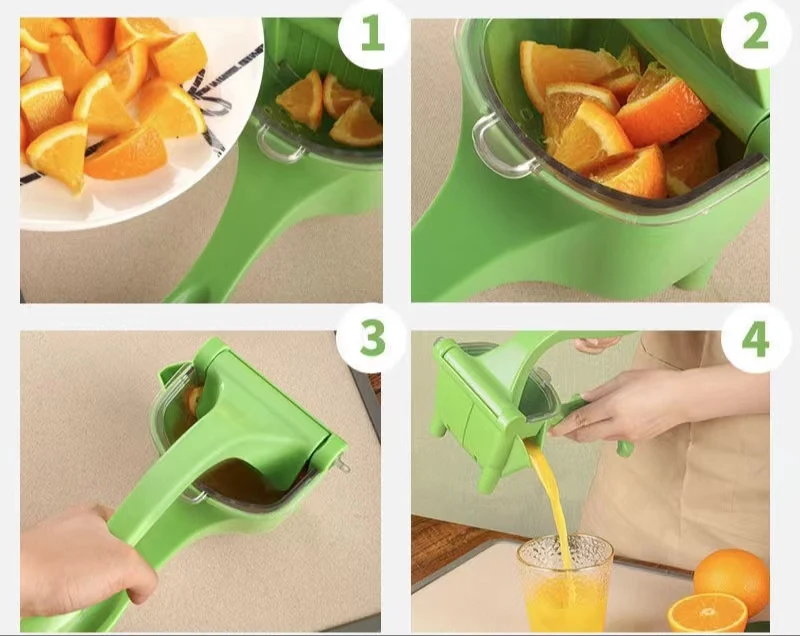 1
2
3
4