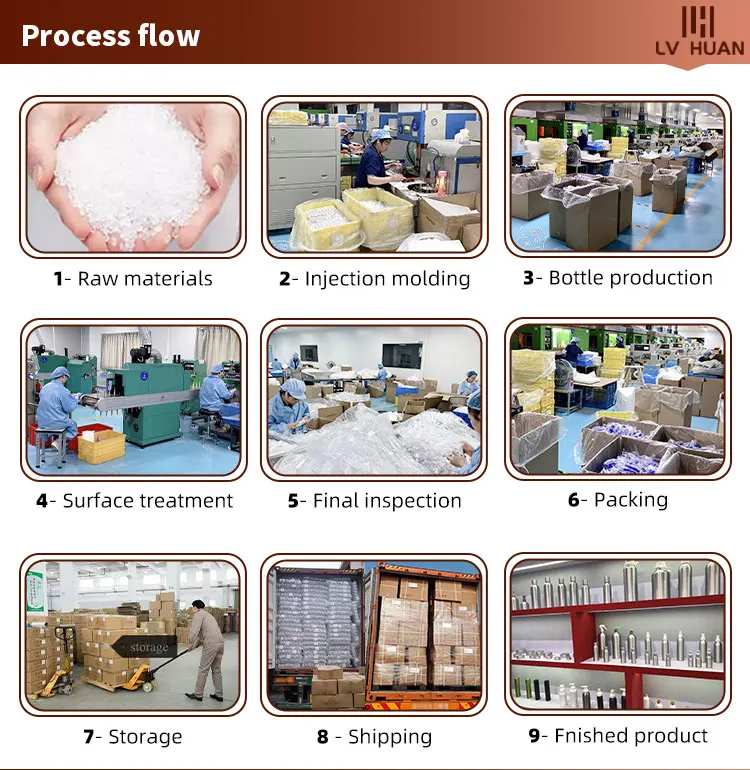 Process flow

LV HUAN

1- Raw materials

2- Injection molding

3- Bottle production

4- Surface treatment

5- Final inspection

6- Packing

storage

7- Storage

8 - Shipping

9- Fnished product