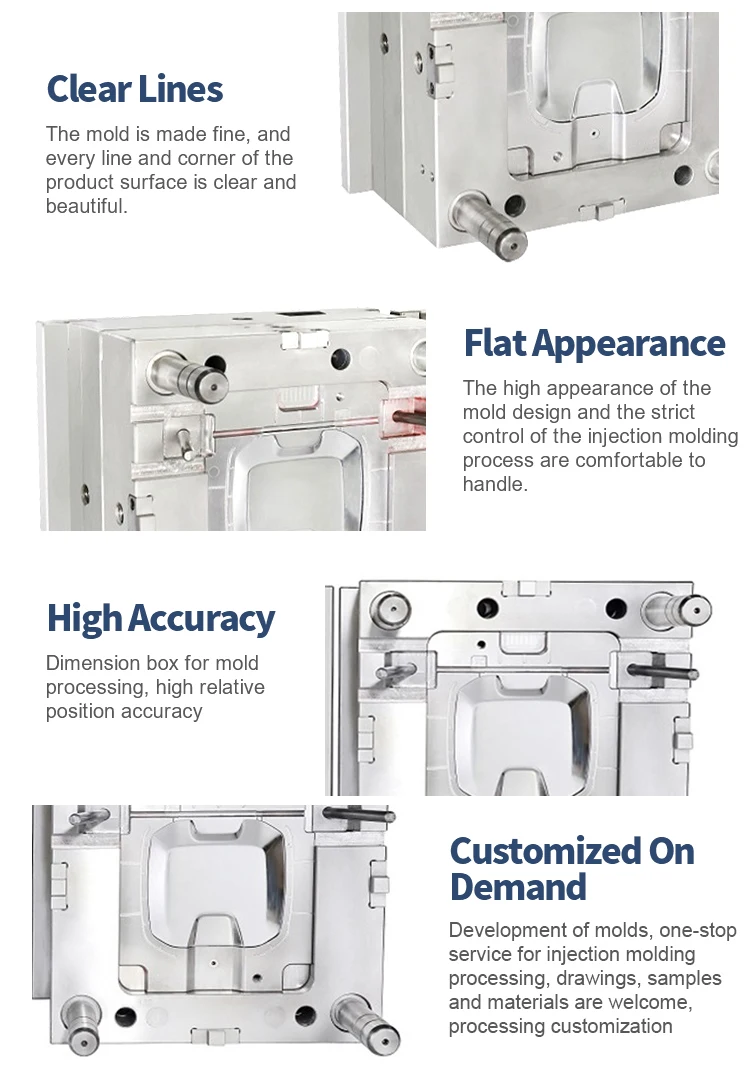 Clear Lines

The mold is made fine, and every line and corner of the product surface is clear and beautiful.

Flat Appearance

The high appearance of the mold design and the strict control of the injection molding process are comfortable to handle.

High Accuracy

Dimension box for mold processing, high relative position accuracy

Customized On Demand

Development of molds, one-stop service for injection molding processing, drawings, samples and materials are welcome, processing customization