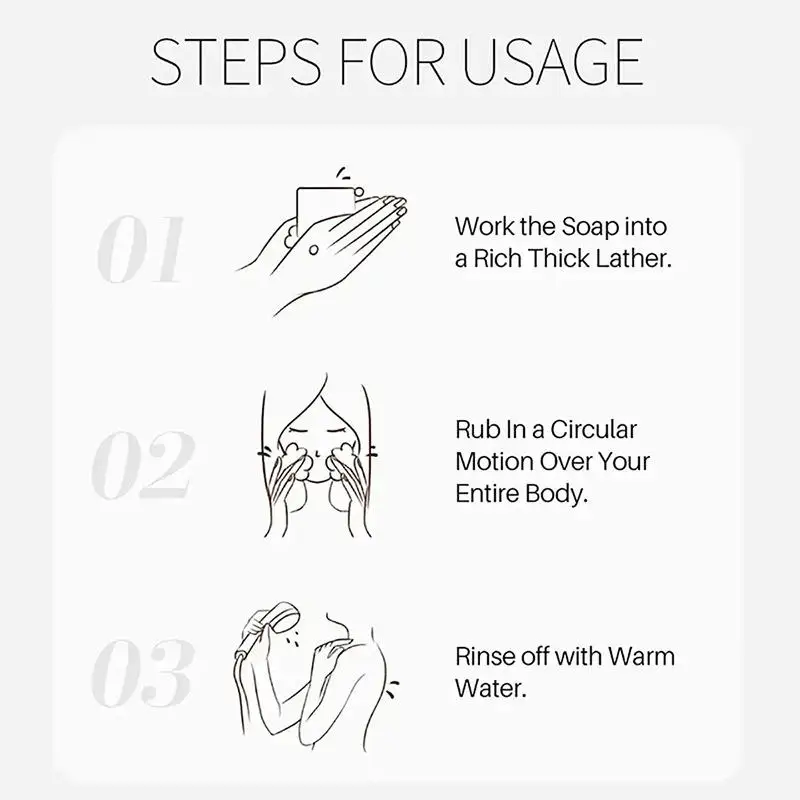 STEPS FOR USAGE

01

Work the Soap into a Rich Thick Lather.

02

Rub In a Circular Motion Over Your Entire Body.

03

Rinse off with Warm Water.