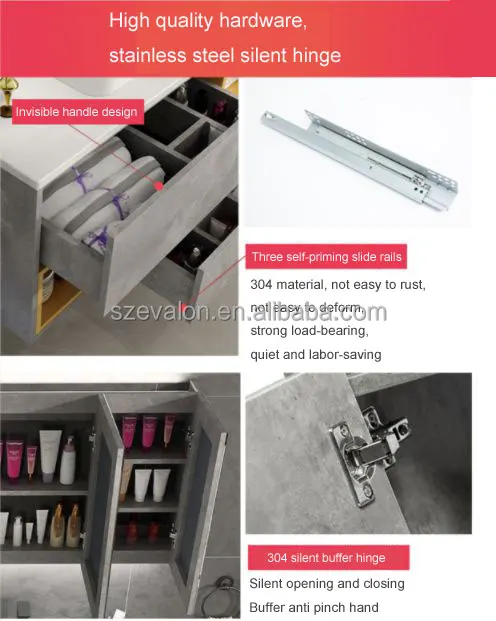 High quality hardware,
stainless steel silent hinge

Invisible handle design

Three self-priming slide rails

304 material, not easy to rust,
not easy to deform,
strong load-bearing,
quiet and labor-saving

szevalon.en.alibaba.com

304 silent buffer hinge

Silent opening and closing
Buffer anti pinch hand