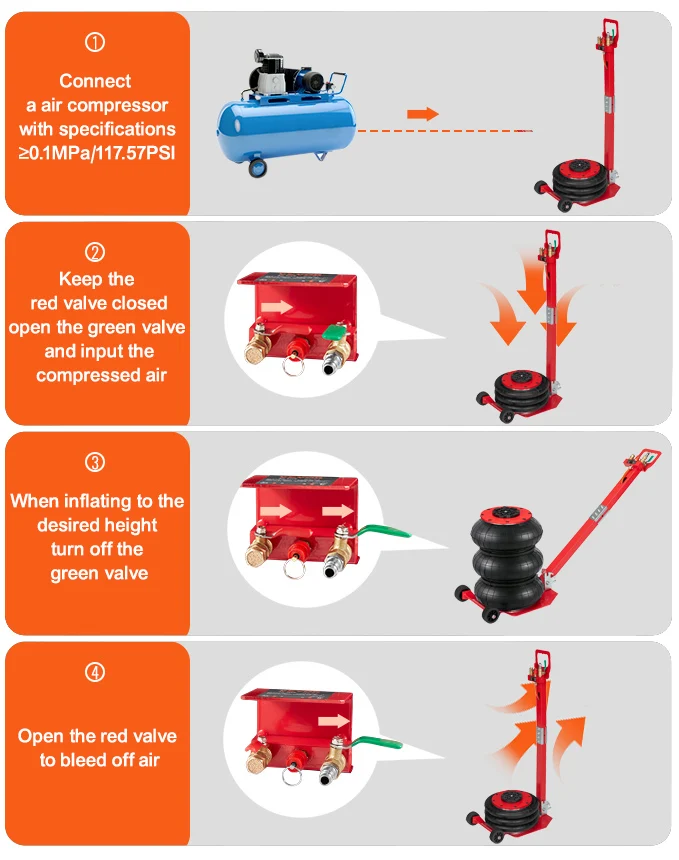 ①
Connect a air compressor with specifications ≥0.1MPa/117.57PSI

②
Keep the red valve closed open the green valve and input the compressed air

③
When inflating to the desired height turn off the green valve

④
Open the red valve to bleed off air