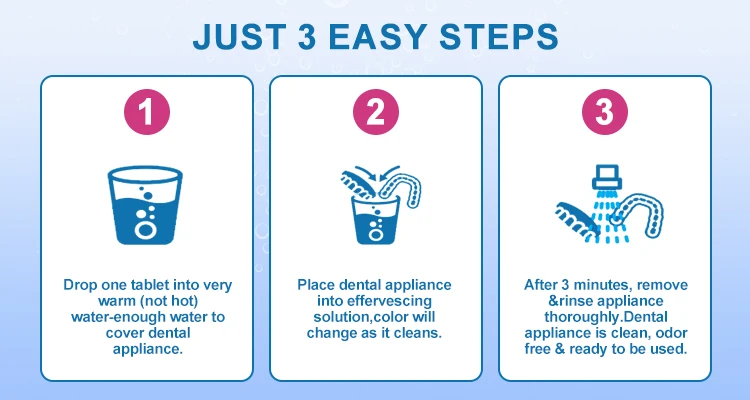 JUST 3 EASY STEPS

1

Drop one tablet into very warm (not hot) water-enough water to cover dental appliance.

2

Place dental appliance into effervescing solution,color will change as it cleans.

3

After 3 minutes, remove &rinse appliance thoroughly.Dental appliance is clean, odor free & ready to be used.