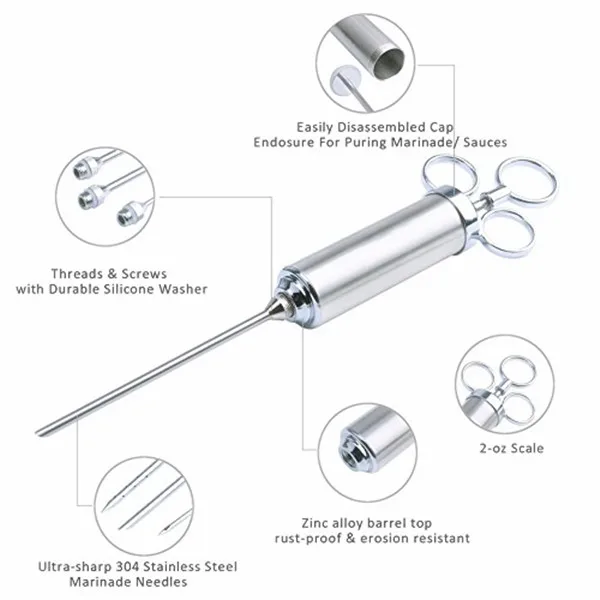 Easily Disassembled Cap
Endosure For Puring Marinade/ Sauces

Threads & Screws
with Durable Silicone Washer

2-oz Scale

Zinc alloy barrel top
rust-proof & erosion resistant

Ultra-sharp 304 Stainless Steel
Marinade Needles