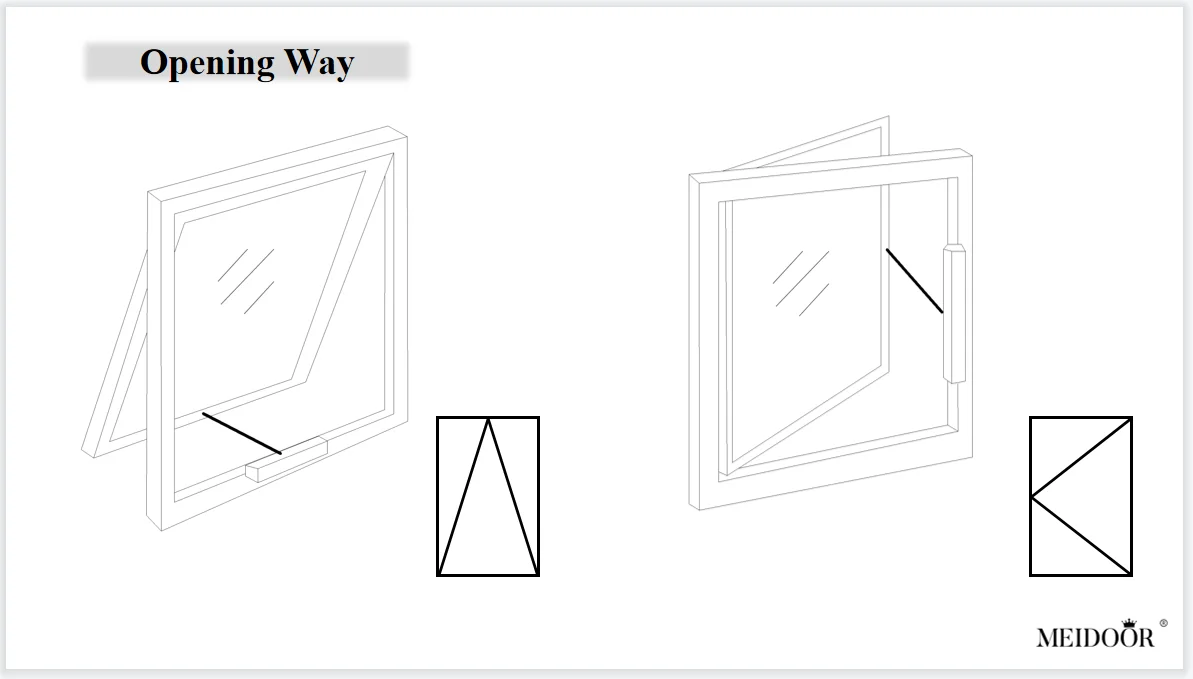 Opening Way

MEIDOOR ®