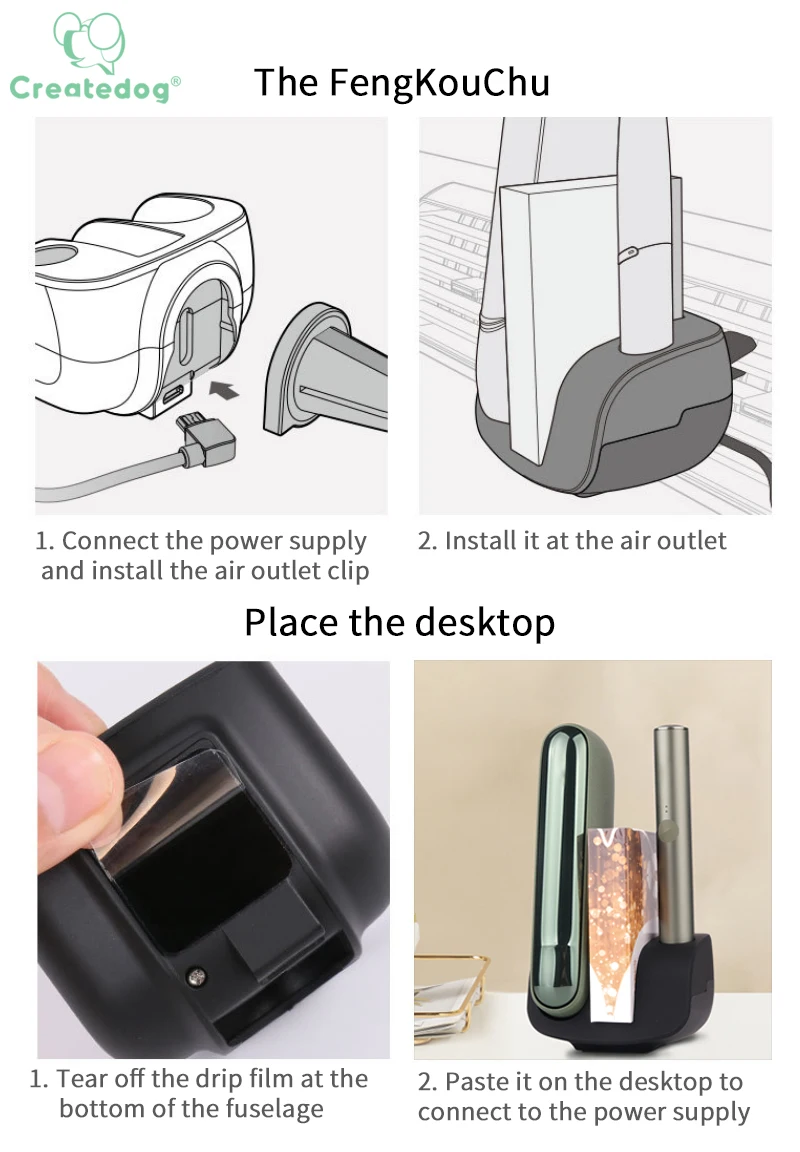 Createdog®

The FengKouChu

1. Connect the power supply and install the air outlet clip

2. Install it at the air outlet

Place the desktop

1. Tear off the drip film at the bottom of the fuselage

2. Paste it on the desktop to connect to the power supply