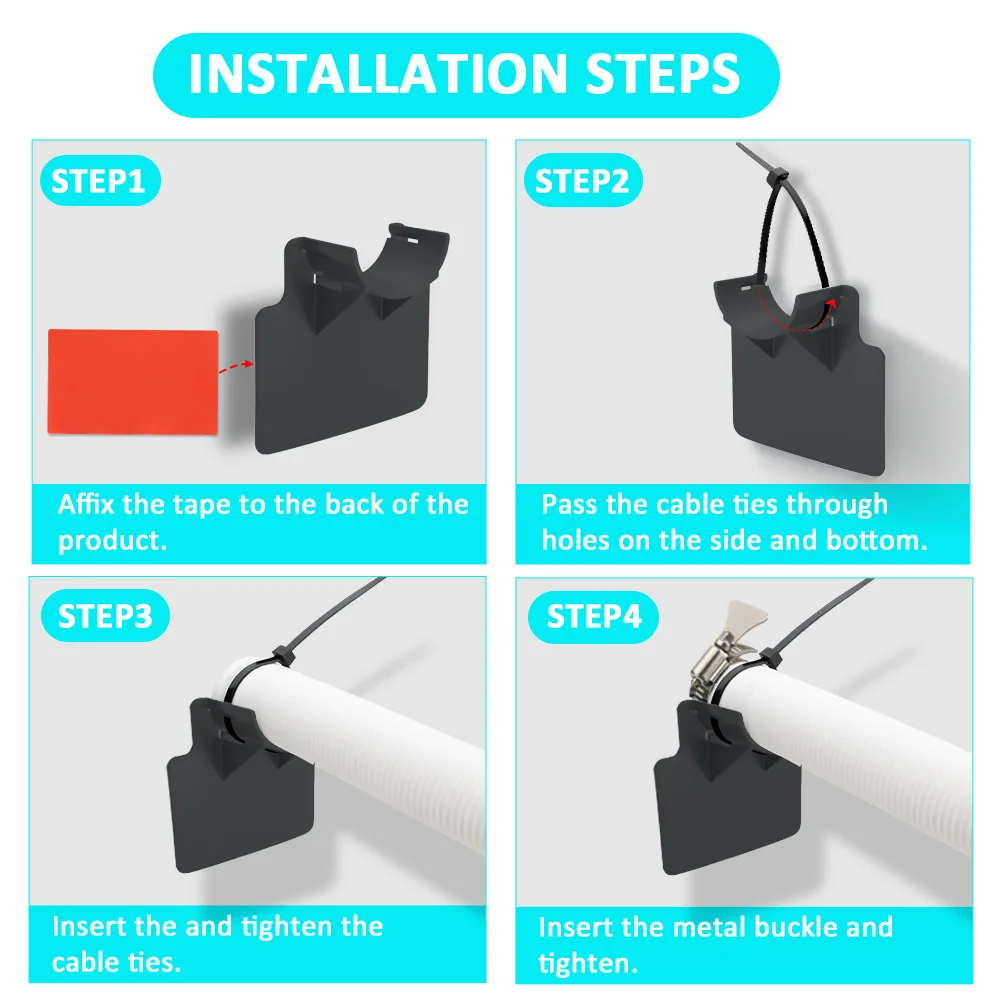 INSTALLATION STEPS

STEP1

Affix the tape to the back of the product.

STEP2

Pass the cable ties through holes on the side and bottom.

STEP3

Insert the and tighten the cable ties.

STEP4

Insert the metal buckle and tighten.