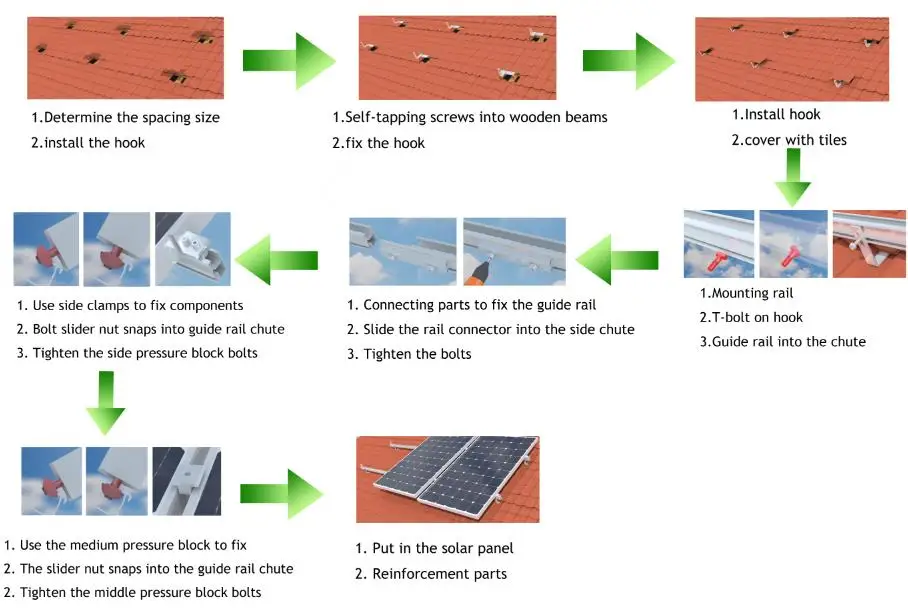 1.Determine the spacing size
2.install the hook

1.Self-tapping screws into wooden beams
2.fix the hook

1.Install hook
2.cover with tiles

1.Mounting rail
2.T-bolt on hook
3.Guide rail into the chute

1. Connecting parts to fix the guide rail
2. Slide the rail connector into the side chute
3. Tighten the bolts

1. Use side clamps to fix components
2. Bolt slider nut snaps into guide rail chute
3. Tighten the side pressure block bolts

1. Use the medium pressure block to fix
2. The slider nut snaps into the guide rail chute
2. Tighten the middle pressure block bolts

1. Put in the solar panel
2. Reinforcement parts