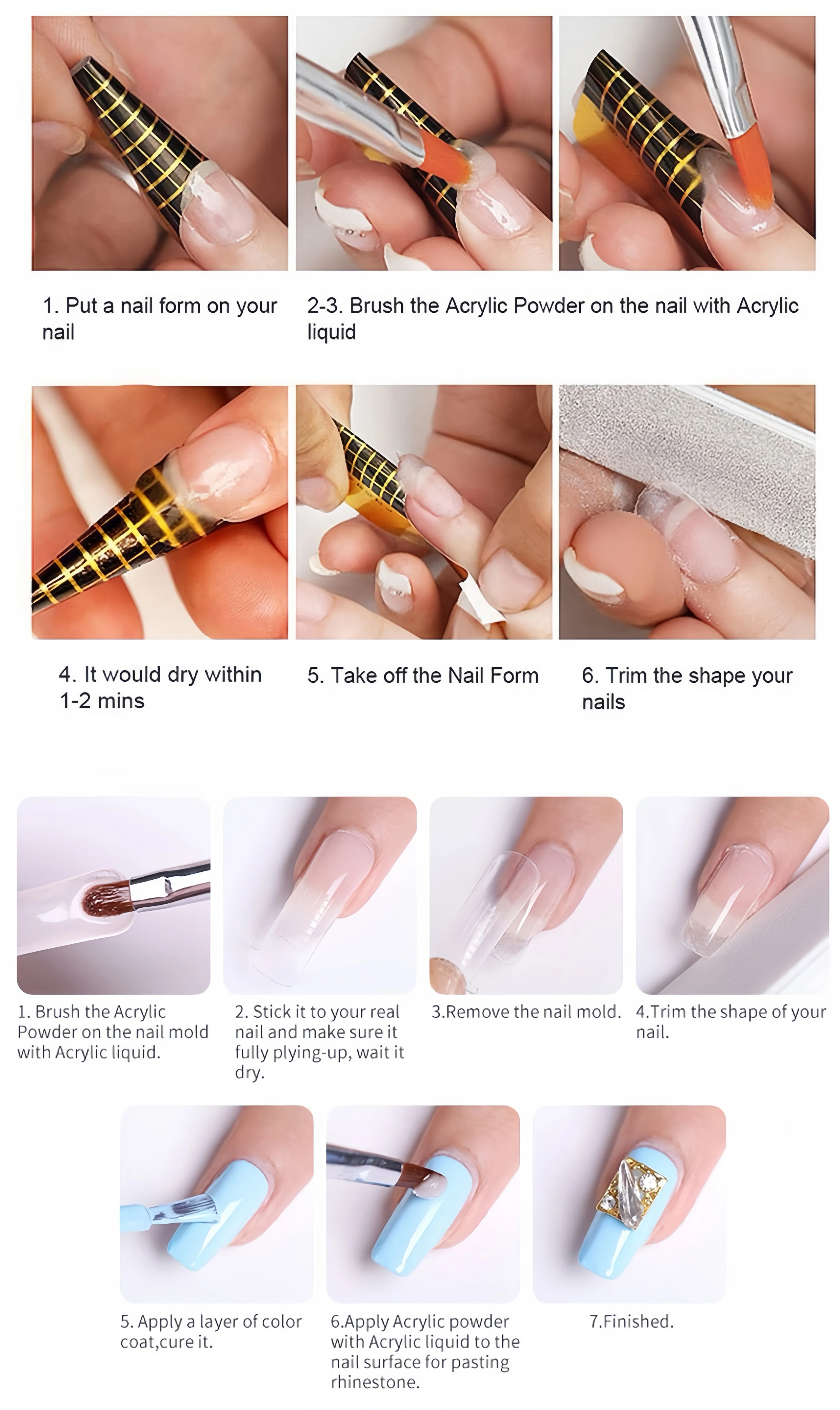 1. Put a nail form on your nail

2-3. Brush the Acrylic Powder on the nail with Acrylic liquid

4. It would dry within 1-2 mins

5. Take off the Nail Form

6. Trim the shape your nails

1. Brush the Acrylic Powder on the nail mold with Acrylic liquid.

2. Stick it to your real nail and make sure it fully plying-up, wait it dry.

3.Remove the nail mold.

4.Trim the shape of your nail.

5. Apply a layer of color coat,cure it.

6.Apply Acrylic powder with Acrylic liquid to the nail surface for pasting rhinestone.

7.Finished.