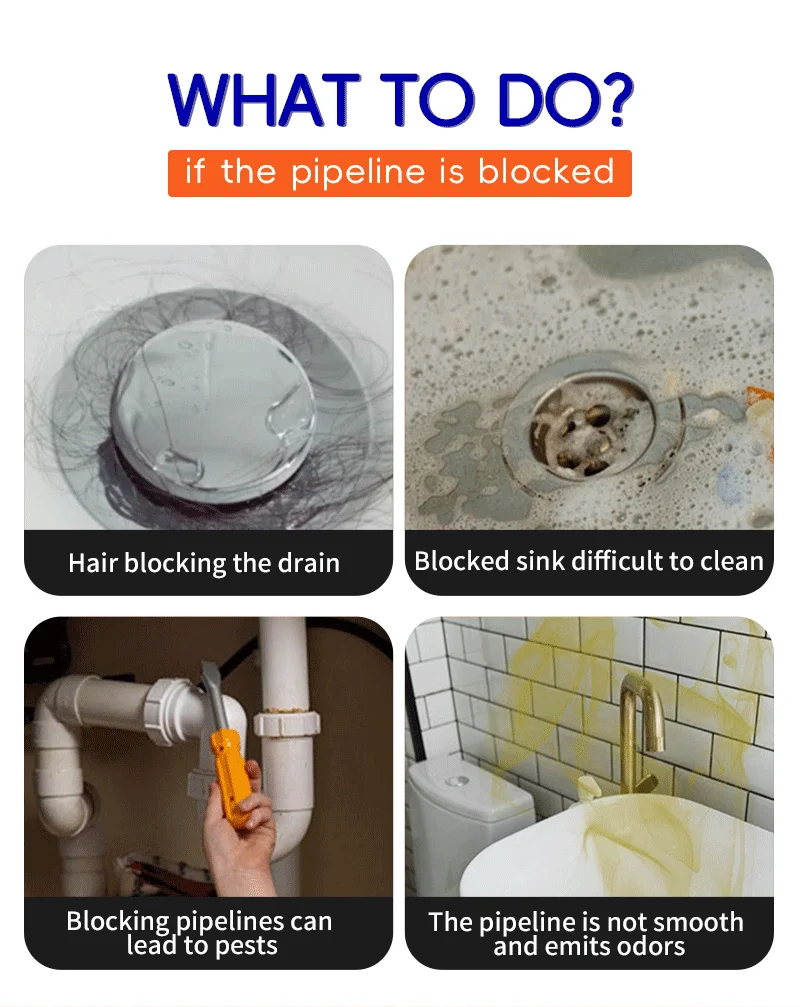 WHAT TO DO?

if the pipeline is blocked

Hair blocking the drain

Blocked sink difficult to clean

Blocking pipelines can lead to pests

The pipeline is not smooth and emits odors