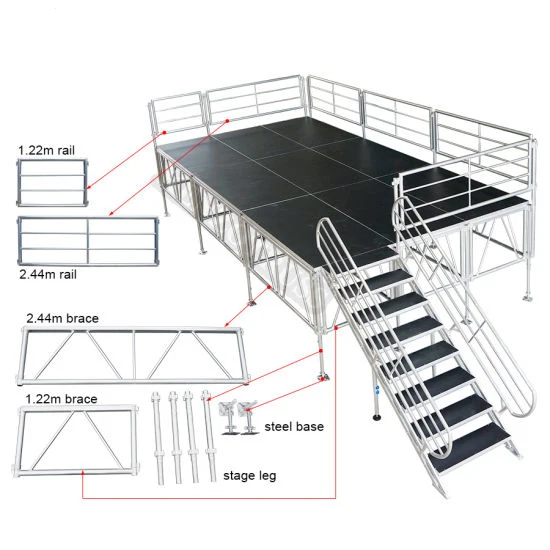 1.22m rail

2.44m rail

2.44m brace

1.22m brace

steel base

stage leg