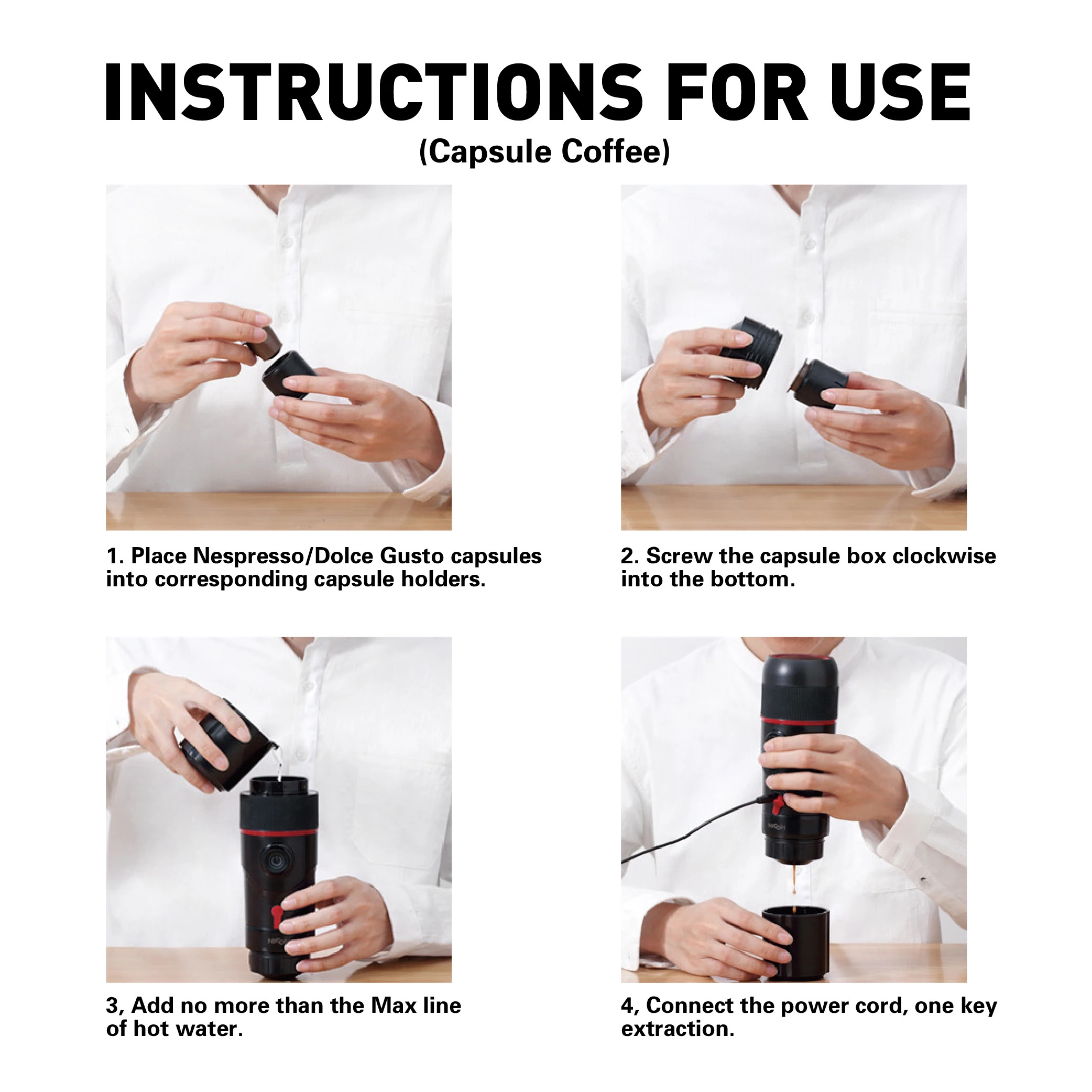 INSTRUCTIONS FOR USE
(Capsule Coffee)

1. Place Nespresso/Dolce Gusto capsules into corresponding capsule holders.

2. Screw the capsule box clockwise into the bottom.

3, Add no more than the Max line of hot water.

4, Connect the power cord, one key extraction.