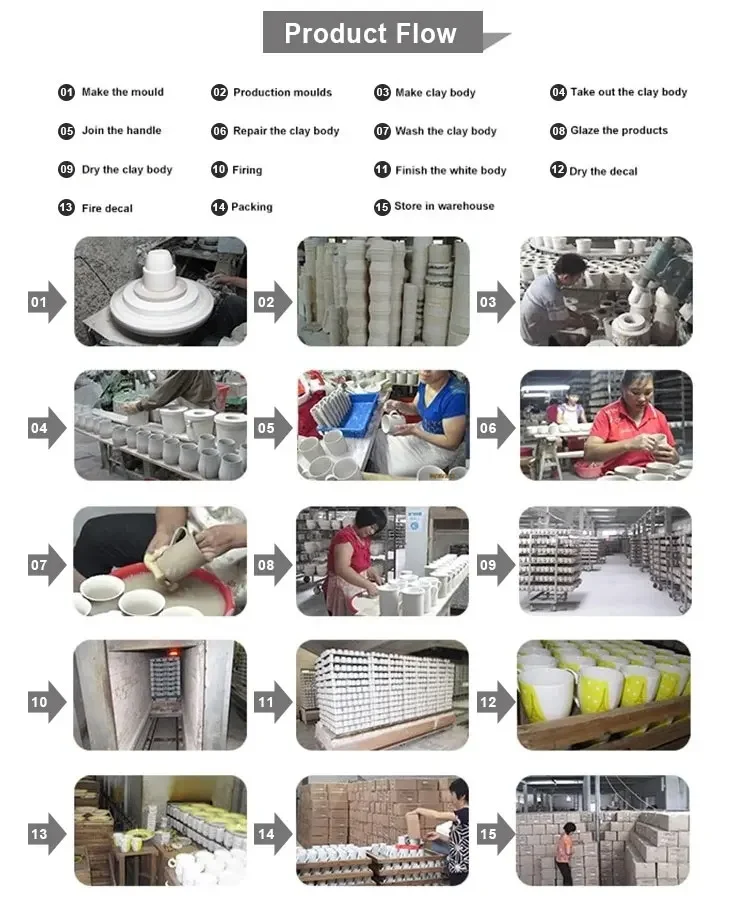 Product Flow

01 Make the mould
02 Production moulds
03 Make clay body
04 Take out the clay body
05 Join the handle
06 Repair the clay body
07 Wash the clay body
08 Glaze the products
09 Dry the clay body
10 Firing
11 Finish the white body
12 Dry the decal
13 Fire decal
14 Packing
15 Store in warehouse

01

02

03

04

05

06

07

08

09

10

11

12

13

14

15