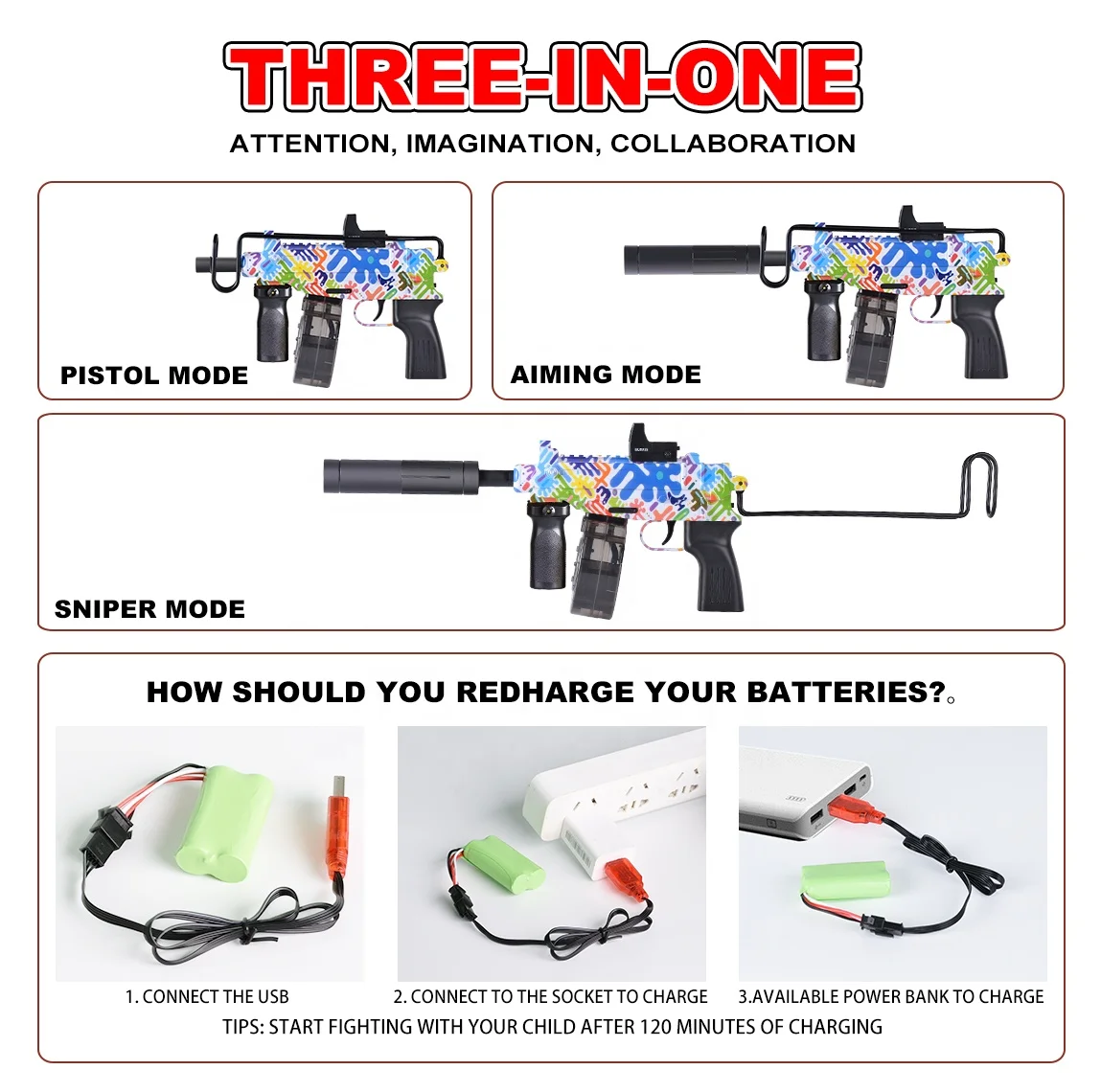 THREE-IN-ONE

ATTENTION, IMAGINATION, COLLABORATION

PISTOL MODE

AIMING MODE

SNIPER MODE

HOW SHOULD YOU REDHARGE YOUR BATTERIES?。

1. CONNECT THE USB

2. CONNECT TO THE SOCKET TO CHARGE

3.AVAILABLE POWER BANK TO CHARGE

TIPS: START FIGHTING WITH YOUR CHILD AFTER 120 MINUTES OF CHARGING