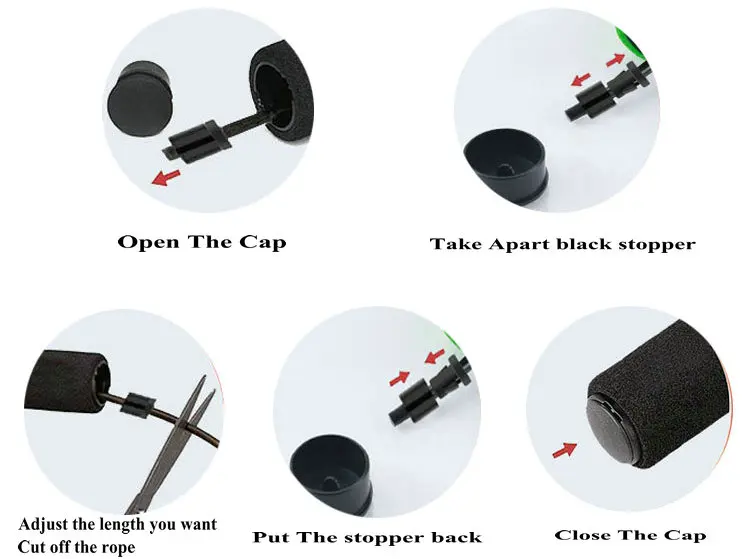 Open The Cap

Take Apart black stopper

Adjust the length you want
Cut off the rope

Put The stopper back

Close The Cap