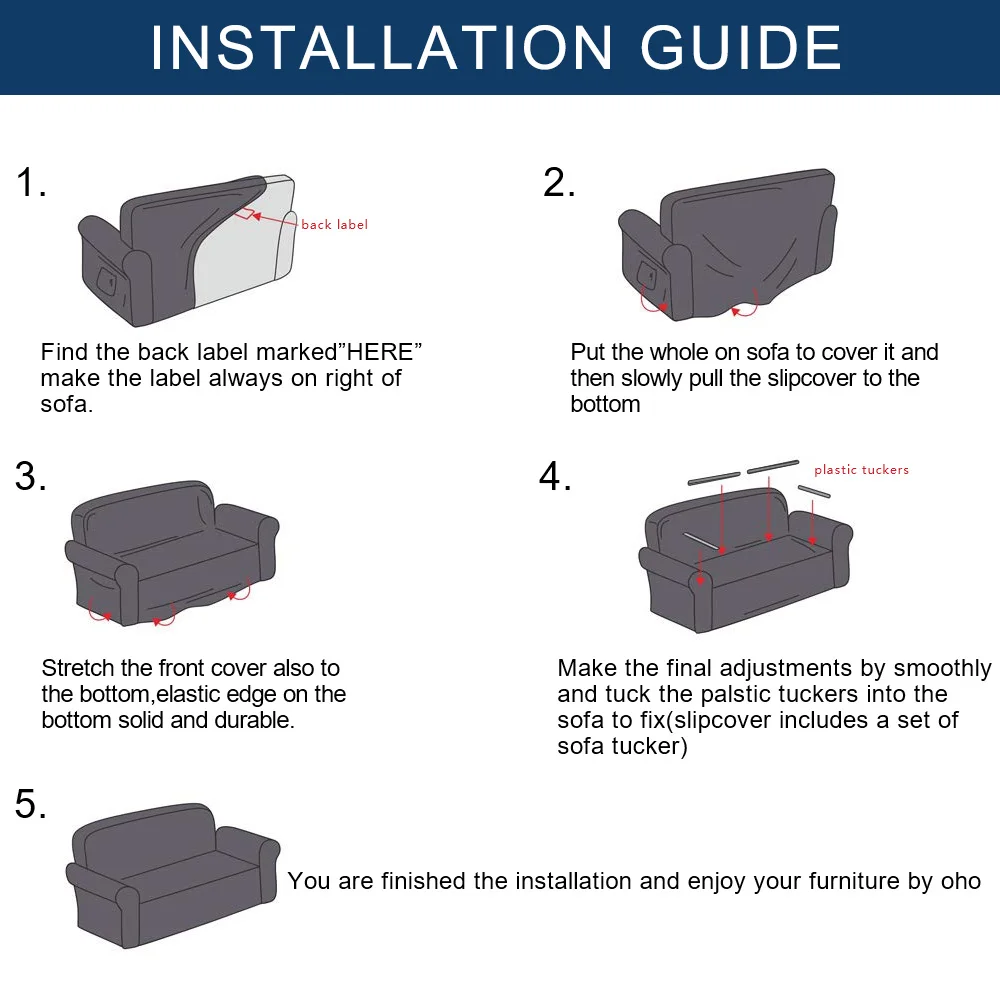 INSTALLATION GUIDE

1.

back label

Find the back label marked"HERE" make the label always on right of sofa.

2.

Put the whole on sofa to cover it and then slowly pull the slipcover to the bottom

3.

Stretch the front cover also to the bottom,elastic edge on the bottom solid and durable.

4.

plastic tuckers

Make the final adjustments by smoothly and tuck the palstic tuckers into the sofa to fix(slipcover includes a set of sofa tucker)

5.

You are finished the installation and enjoy your furniture by oho