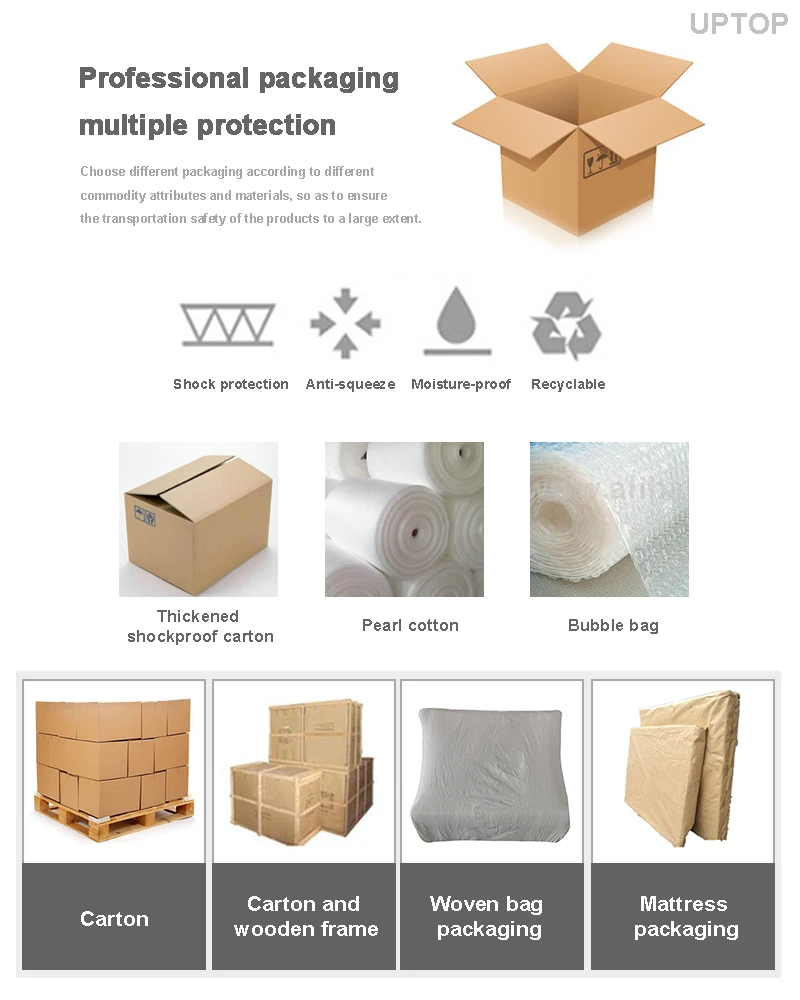 UPTOP

Professional packaging multiple protection

Choose different packaging according to different commodity attributes and materials, so as to ensure the transportation safety of the products to a large extent.

Shock protection
Anti-squeeze
Moisture-proof
Recyclable

Thickened shockproof carton
Pearl cotton
Bubble bag

Carton
Carton and wooden frame
Woven bag packaging
Mattress packaging