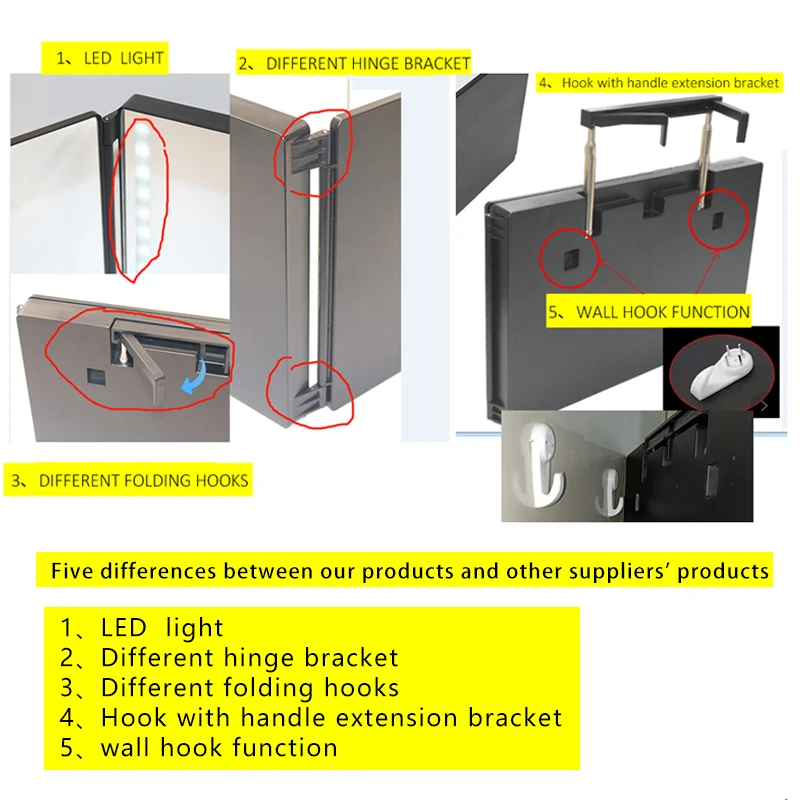 1、LED LIGHT

2、DIFFERENT HINGE BRACKET

4、Hook with handle extension bracket

5、WALL HOOK FUNCTION

3、DIFFERENT FOLDING HOOKS

Five differences between our products and other suppliers' products

1、LED light
2、Different hinge bracket
3、Different folding hooks
4、Hook with handle extension bracket
5、wall hook function