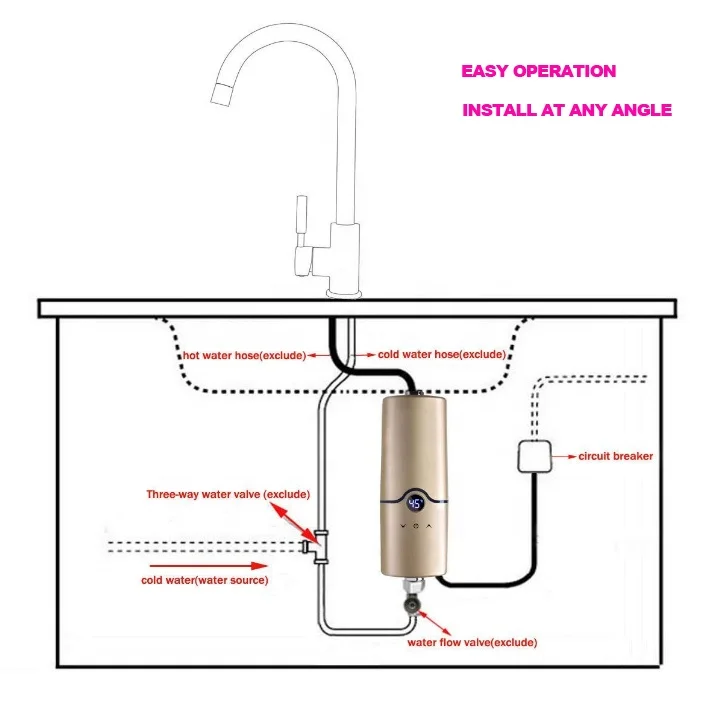 EASY OPERATION

INSTALL AT ANY ANGLE

hot water hose(exclude)

cold water hose(exclude)

circuit breaker

Three-way water valve (exclude)

45°

cold water(water source)

water flow valve(exclude)